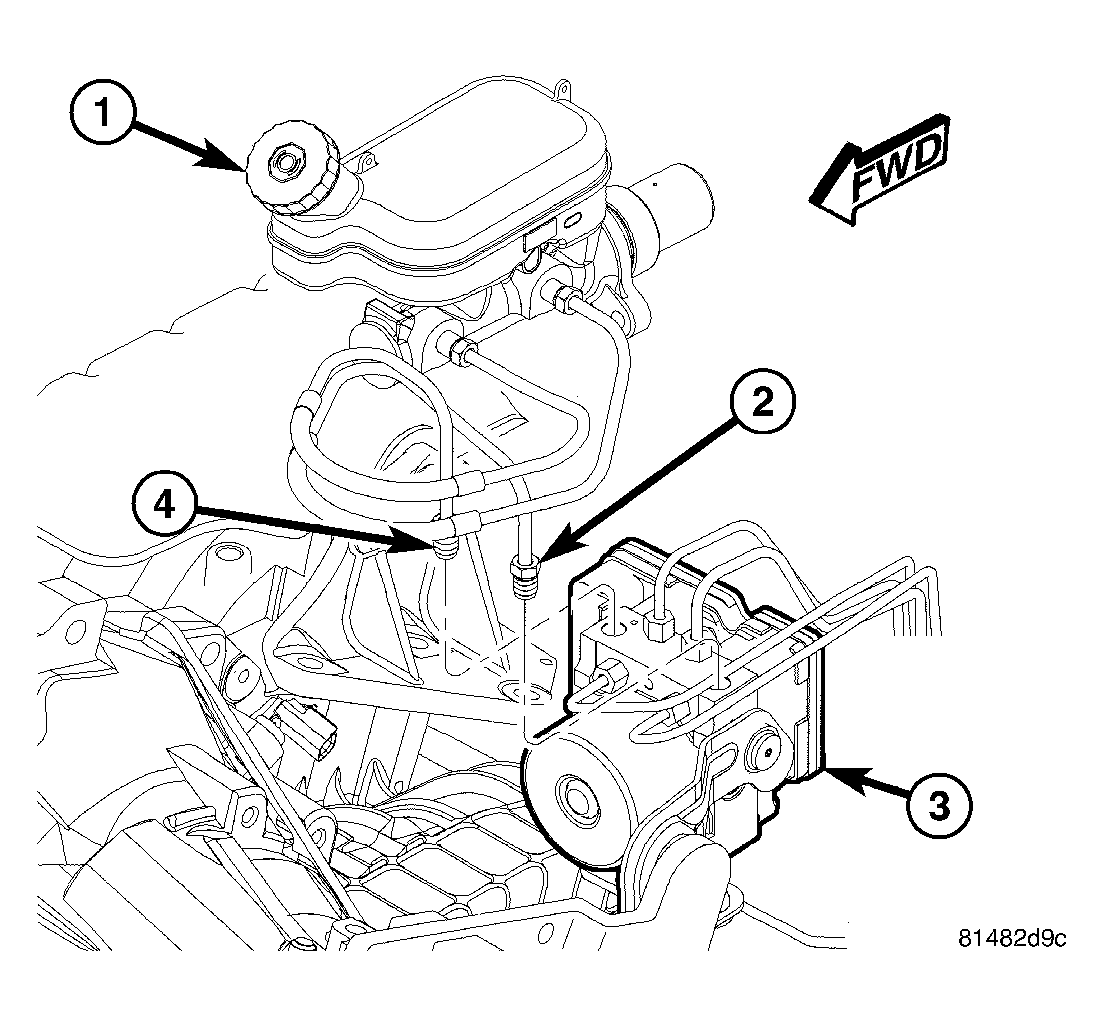 1
FWD
2
4
3
81482d9c