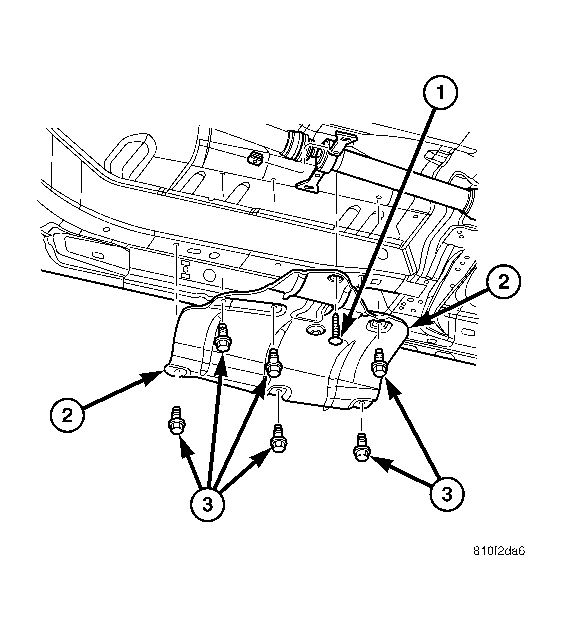 1
2
2
3
3
810f2da6