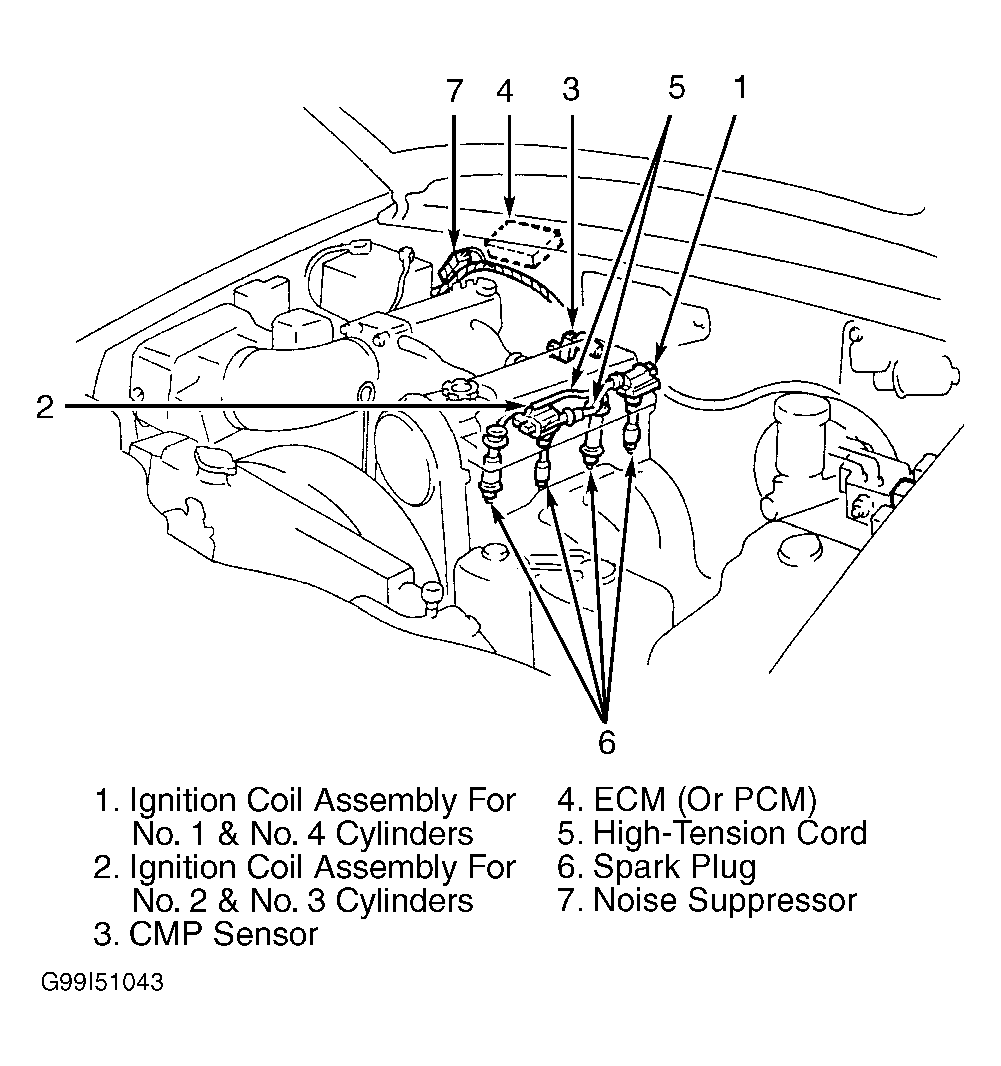 7 4 3 5 1

2

6

1. Ignition Coil Assembly For No. 1 & No. 4 Cylinders
2. Ignition Coil Assembly For No. 2 & No. 3 Cylinders
3. CMP Sensor

4. ECM (Or PCM)
5. High-Tension Cord
6. Spark Plug
7. Noise Suppressor

G99I51043