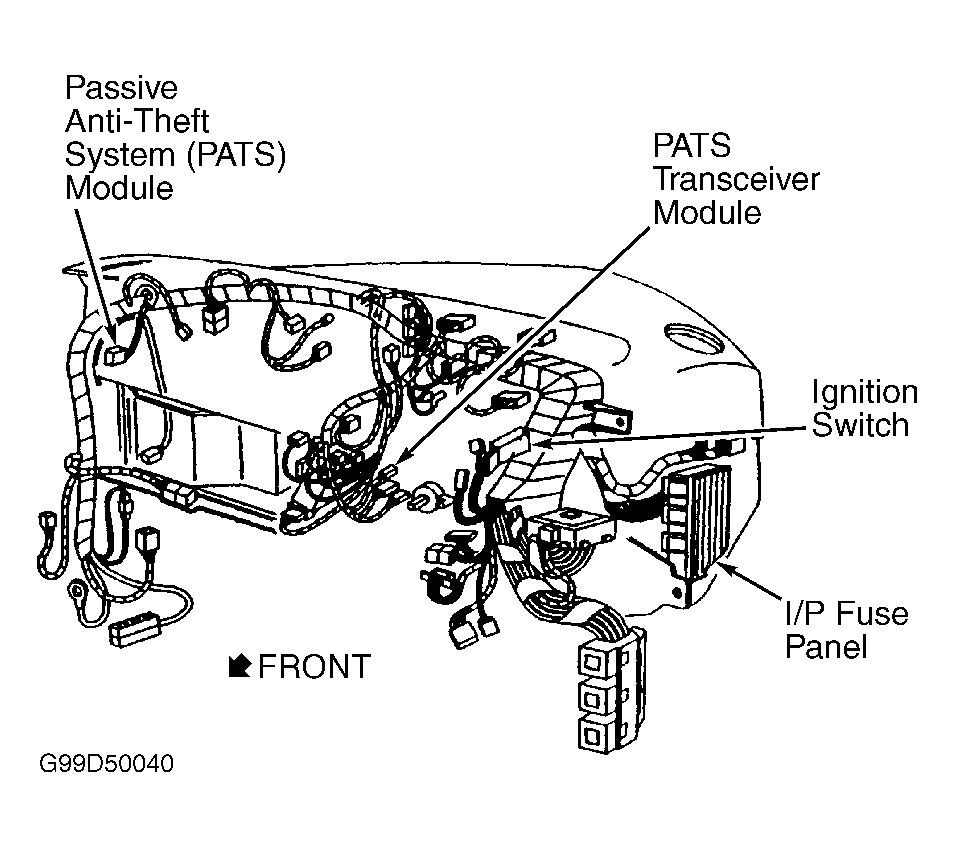 Passive Anti-Theft System (PATS) Module

PATS Transceiver Module

Ignition Switch

I/P Fuse Panel

FRONT

G99D50040