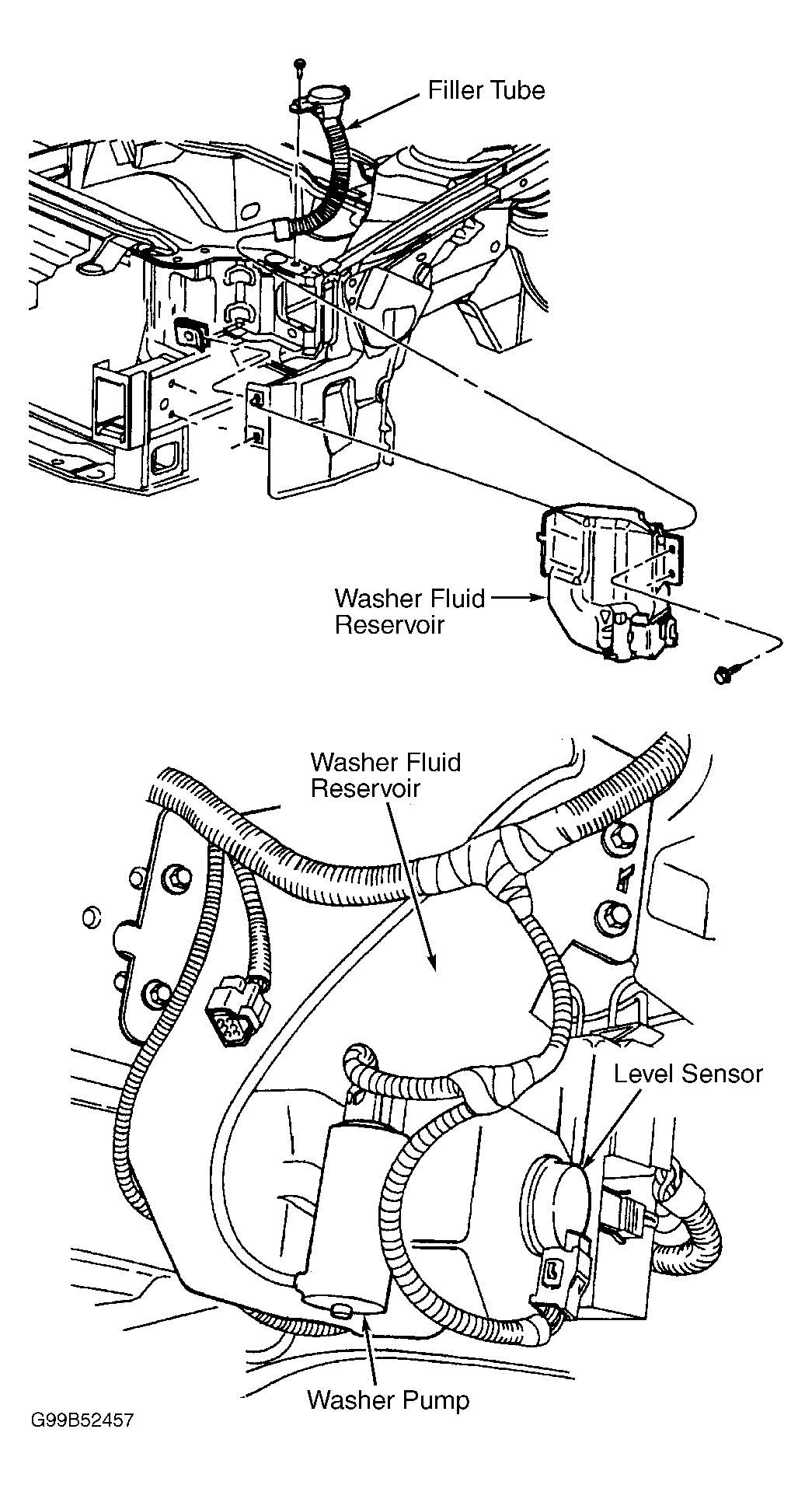 Filler Tube

Washer Fluid Reservoir

Washer Fluid Reservoir

Level Sensor

Washer Pump

G99B52457