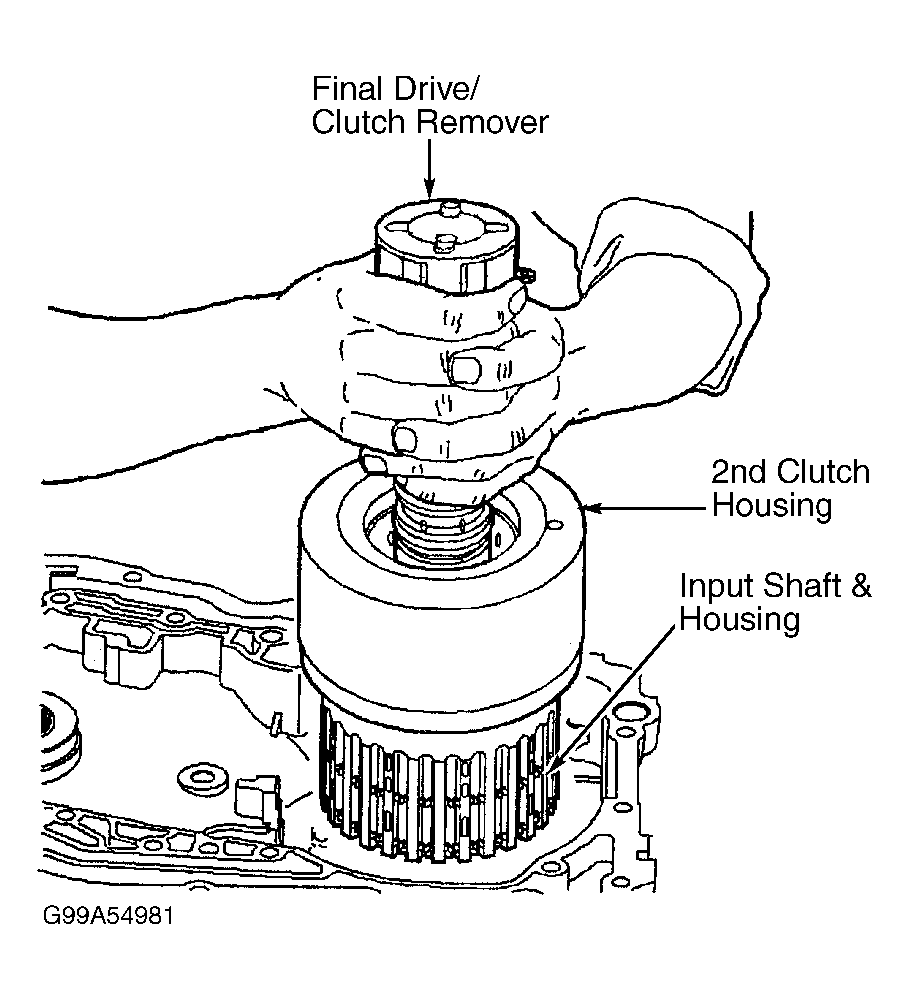 Final Drive/
Clutch Remover

2nd Clutch
Housing

Input Shaft &
Housing

G99A54981