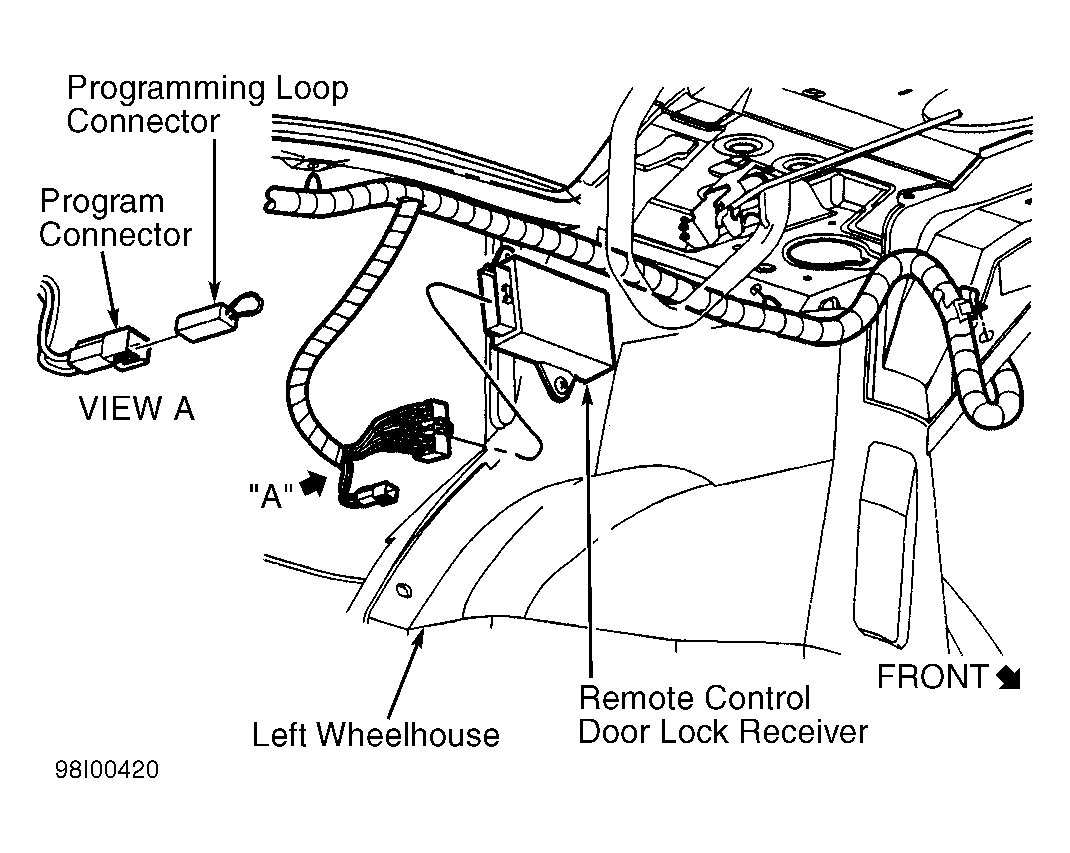 Programming Loop Connector

Program Connector

VIEW A

"A"

Left Wheelhouse

Remote Control Door Lock Receiver

FRONT

98I00420