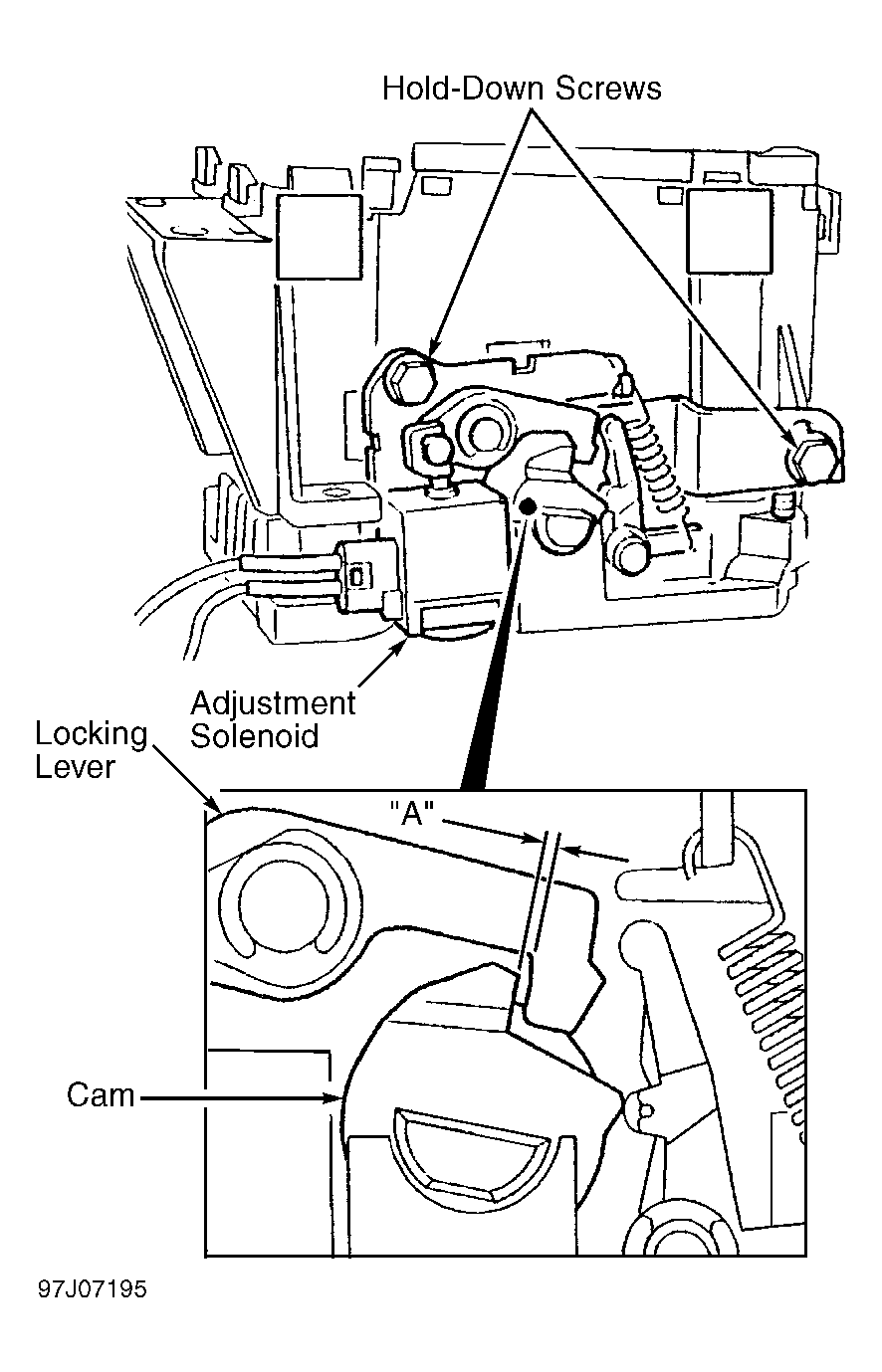 Hold-Down Screws

Adjustment Solenoid

Locking Lever

"A"

Cam

97J07195