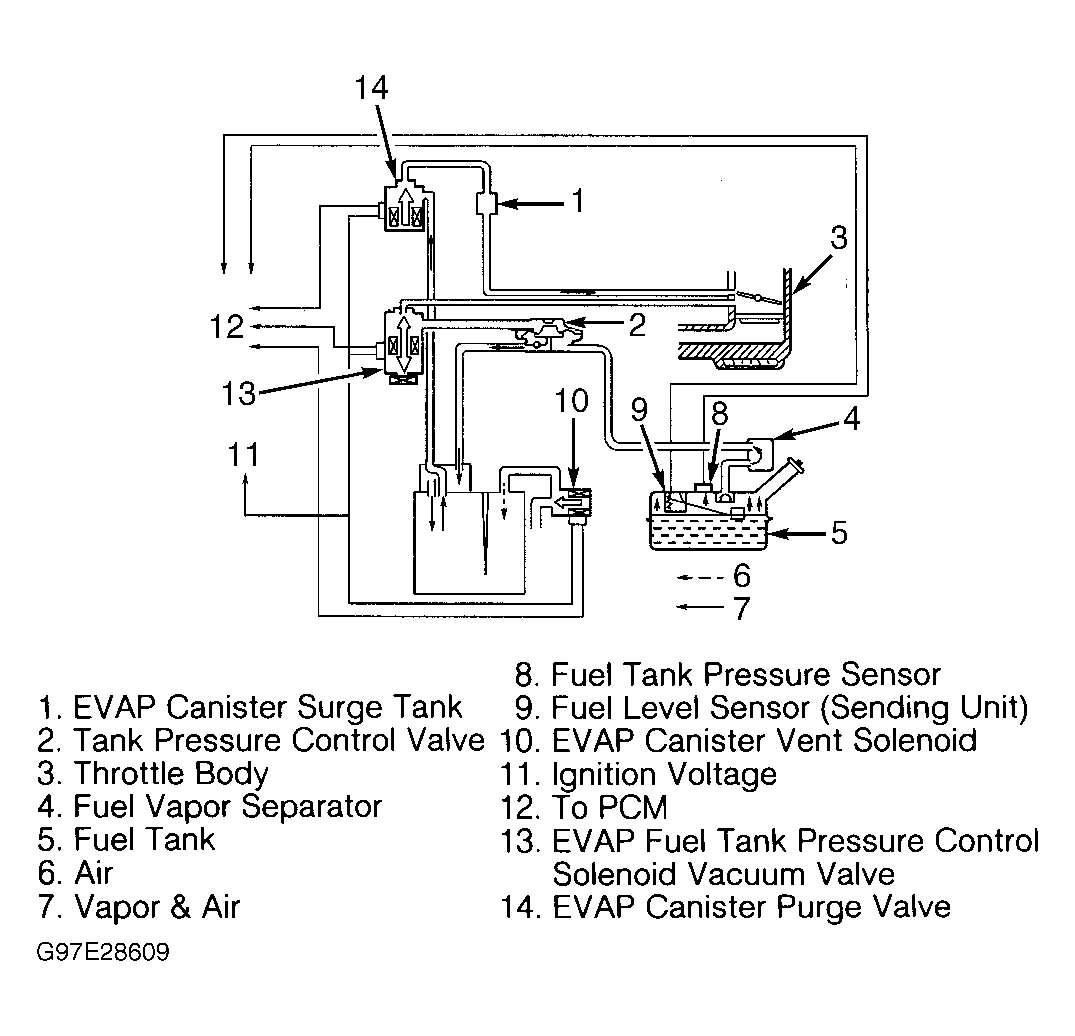 14
1
3
12
2
13
10
9
8
4
11
5
6
7

1. EVAP Canister Surge Tank
2. Tank Pressure Control Valve
3. Throttle Body
4. Fuel Vapor Separator
5. Fuel Tank
6. Air
7. Vapor & Air

8. Fuel Tank Pressure Sensor
9. Fuel Level Sensor (Sending Unit)
10. EVAP Canister Vent Solenoid
11. Ignition Voltage
12. To PCM
13. EVAP Fuel Tank Pressure Control Solenoid Vacuum Valve
14. EVAP Canister Purge Valve

G97E28609