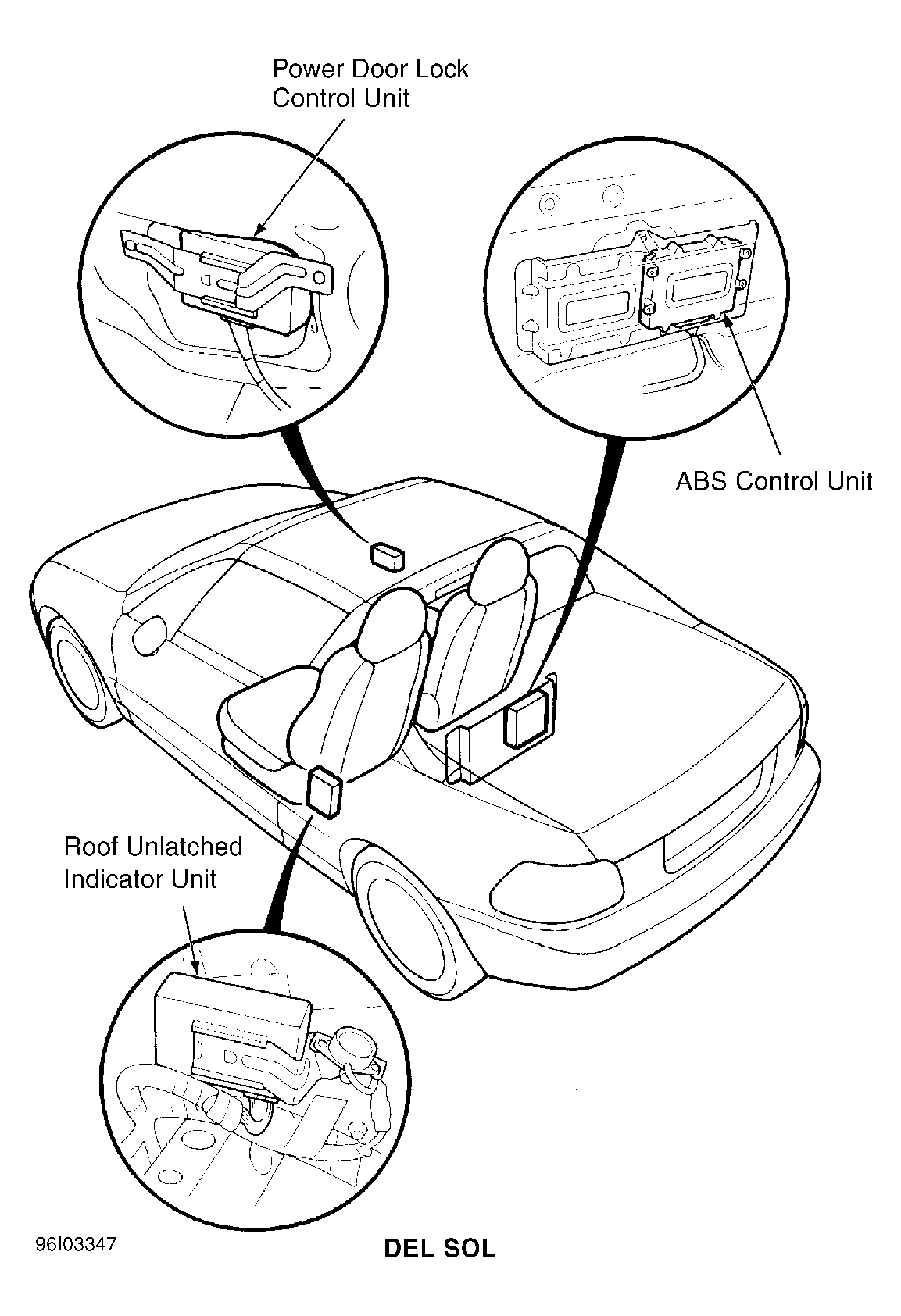 Power Door Lock
Control Unit

ABS Control Unit

Roof Unlatched
Indicator Unit

96I03347

DEL SOL