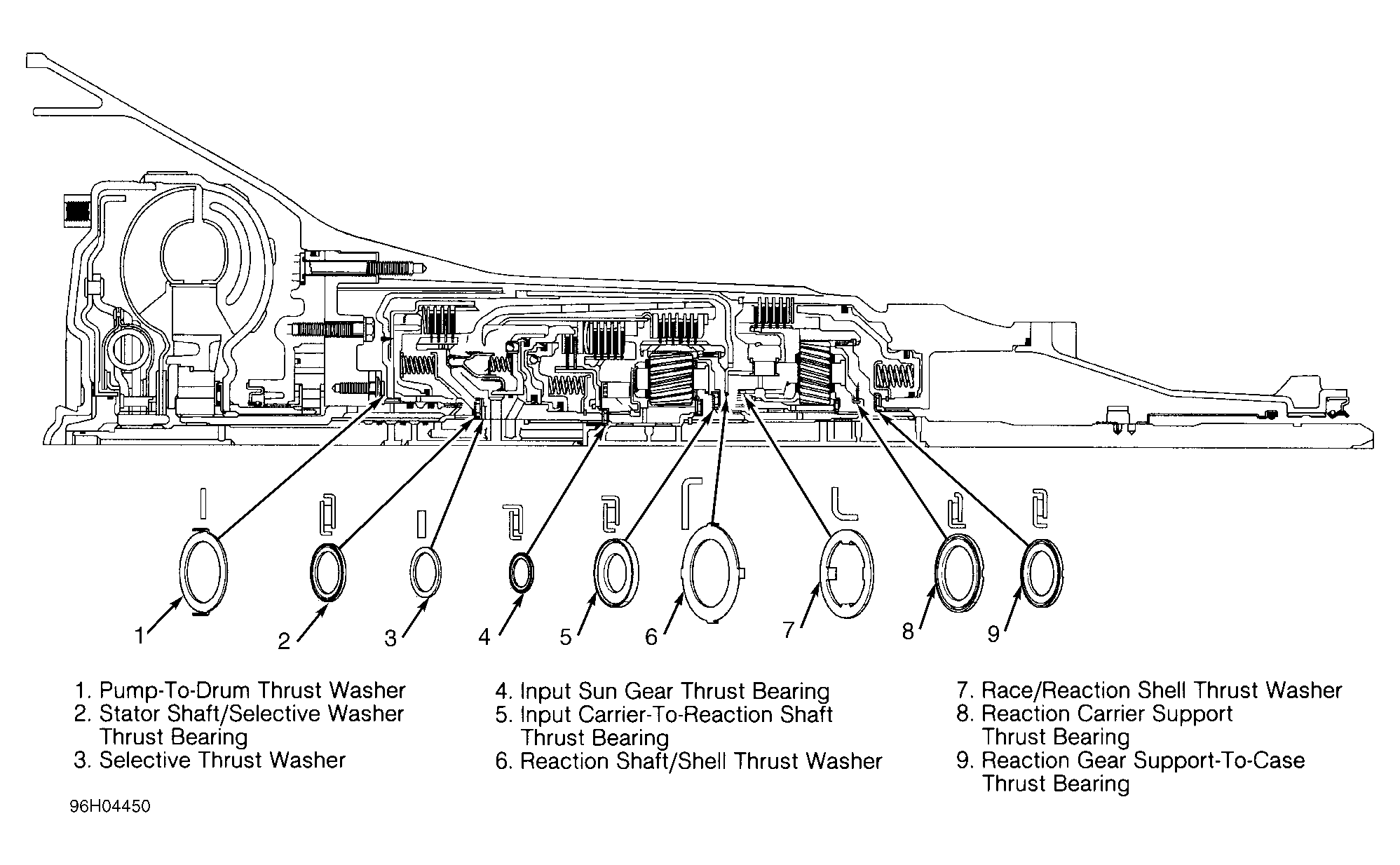 1
2
3
4
5
6
7
8
9

1. Pump-To-Drum Thrust Washer
2. Stator Shaft/Selective Washer Thrust Bearing
3. Selective Thrust Washer

4. Input Sun Gear Thrust Bearing
5. Input Carrier-To-Reaction Shaft Thrust Bearing
6. Reaction Shaft/Shell Thrust Washer

7. Race/Reaction Shell Thrust Washer
8. Reaction Carrier Support Thrust Bearing
9. Reaction Gear Support-To-Case Thrust Bearing

96H04450