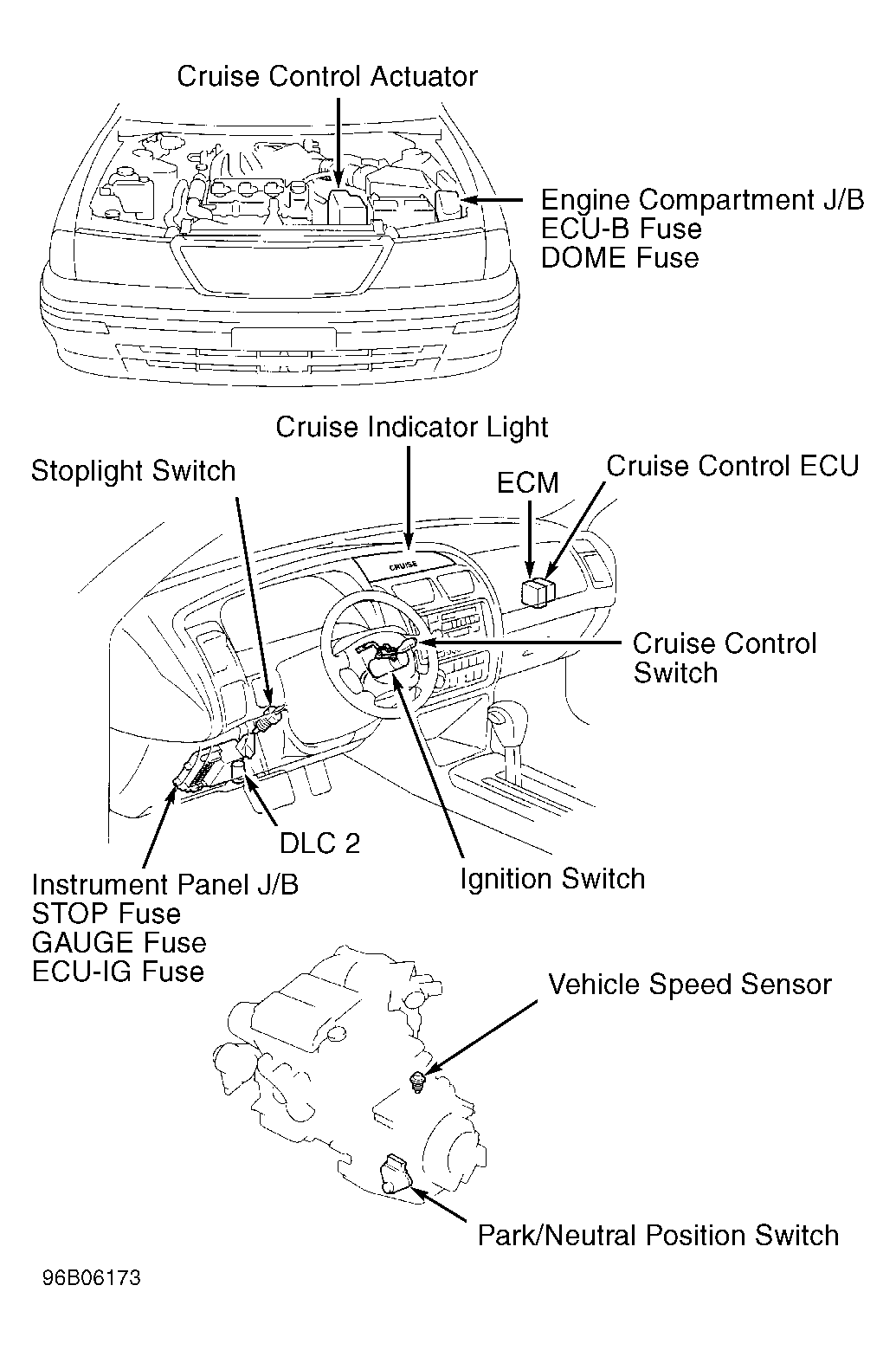 Cruise Control Actuator

Engine Compartment J/B
ECU-B Fuse
DOME Fuse

Cruise Indicator Light

Stoplight Switch

ECM

Cruise Control ECU

CRUISE

Cruise Control Switch

DLC 2

Ignition Switch

Instrument Panel J/B
STOP Fuse
GAUGE Fuse
ECU-IG Fuse

Vehicle Speed Sensor

Park/Neutral Position Switch

96B06173