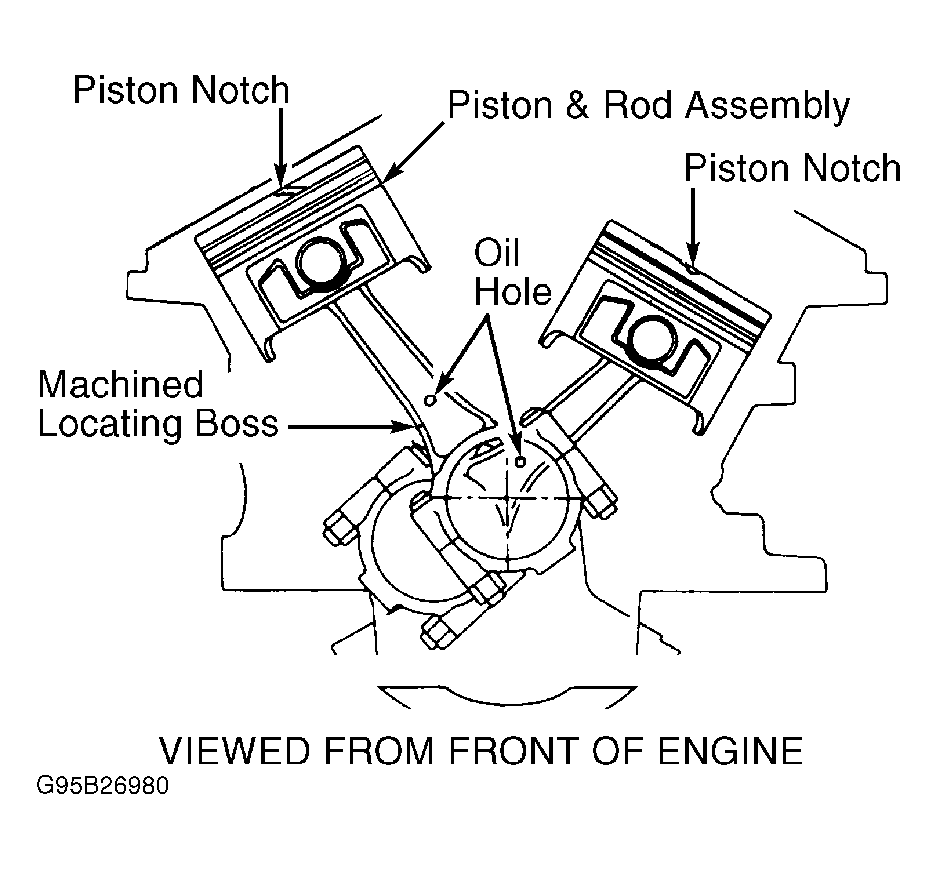 Piston Notch
Piston & Rod Assembly
Piston Notch
Oil Hole
Machined Locating Boss
VIEWED FROM FRONT OF ENGINE
G95B26980