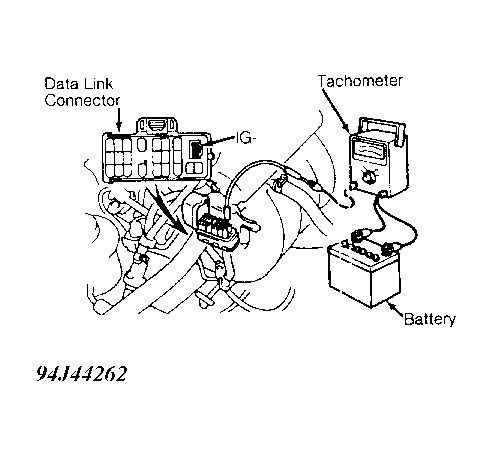 Data Link Connector

Tachometer

IG-

Battery

94J44262