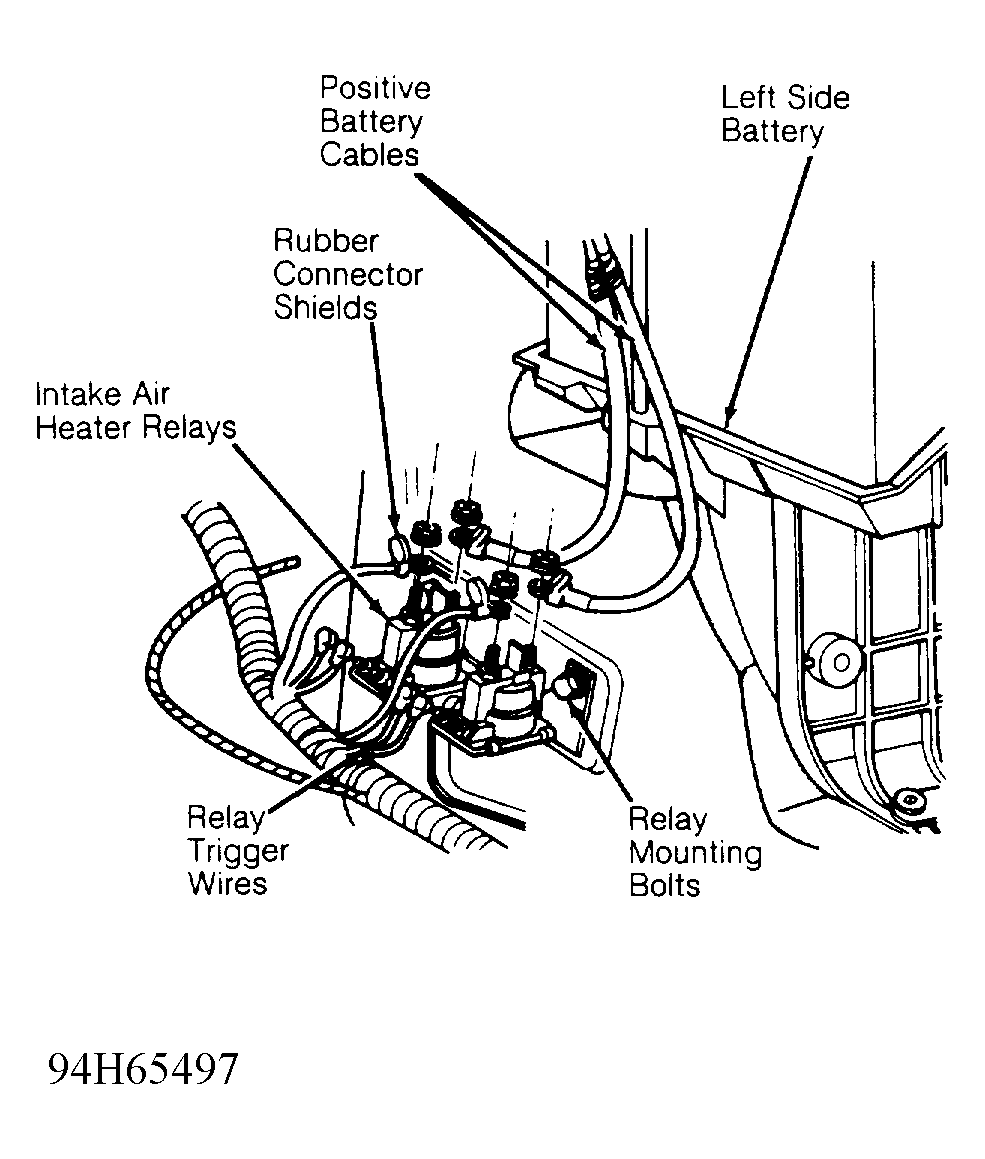 Positive Battery Cables

Left Side Battery

Rubber Connector Shields

Intake Air Heater Relays

Relay Trigger Wires

Relay Mounting Bolts

94H65497