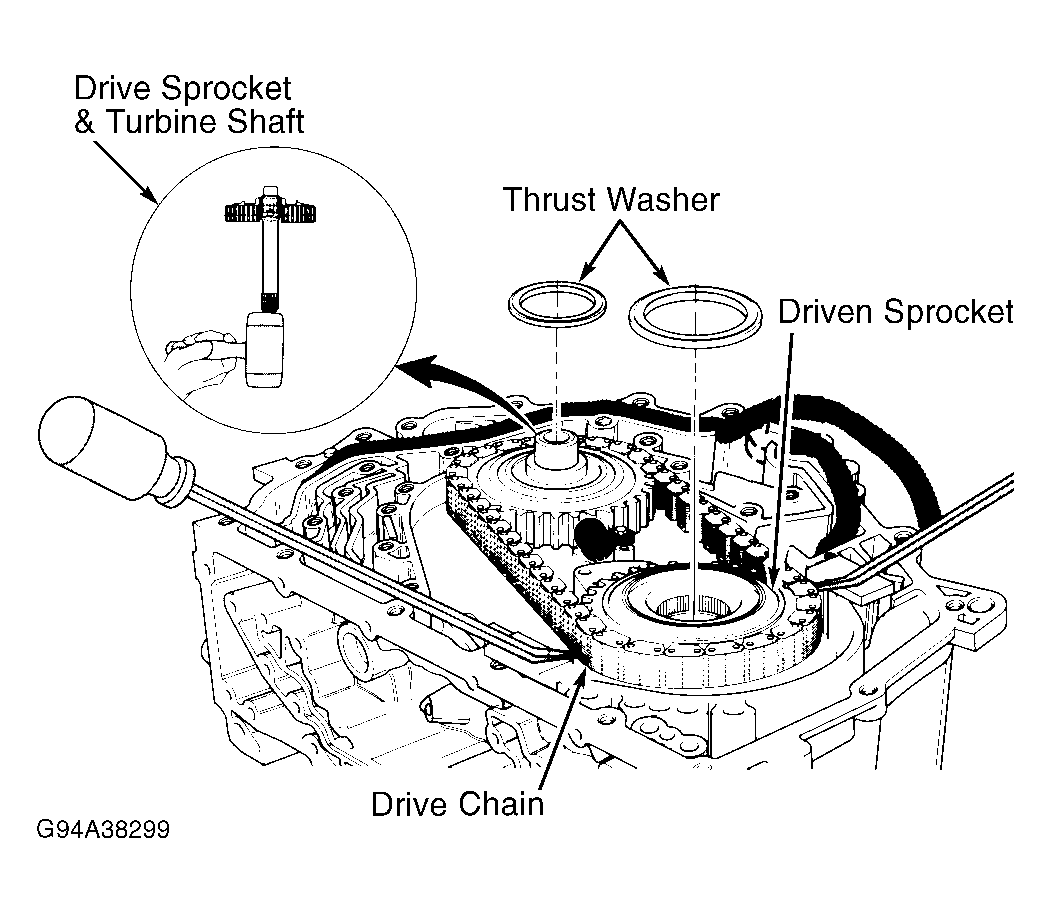 Drive Sprocket & Turbine Shaft

Thrust Washer

Driven Sprocket

Drive Chain

G94A38299