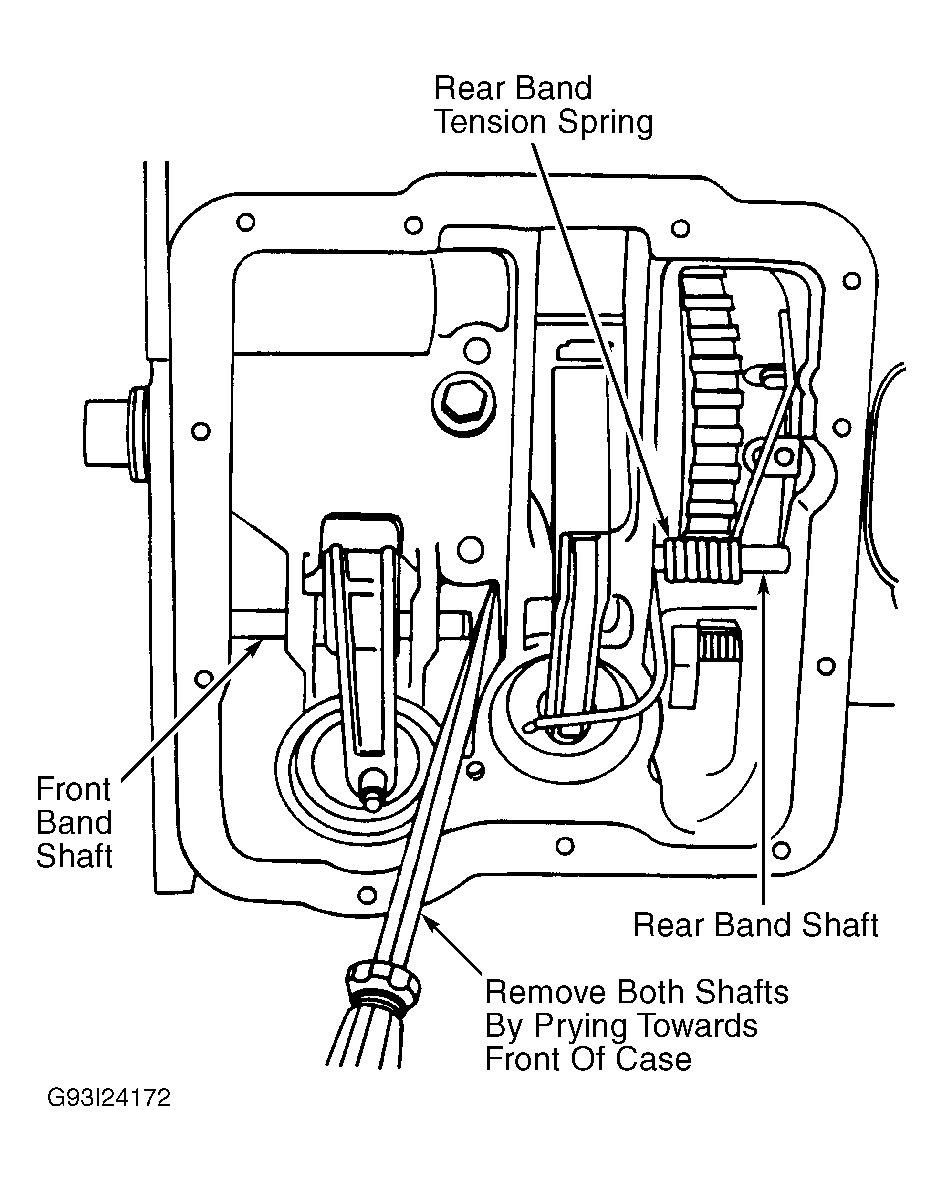 Rear Band Tension Spring

Front Band Shaft

Rear Band Shaft

Remove Both Shafts By Prying Towards Front Of Case

G93I24172