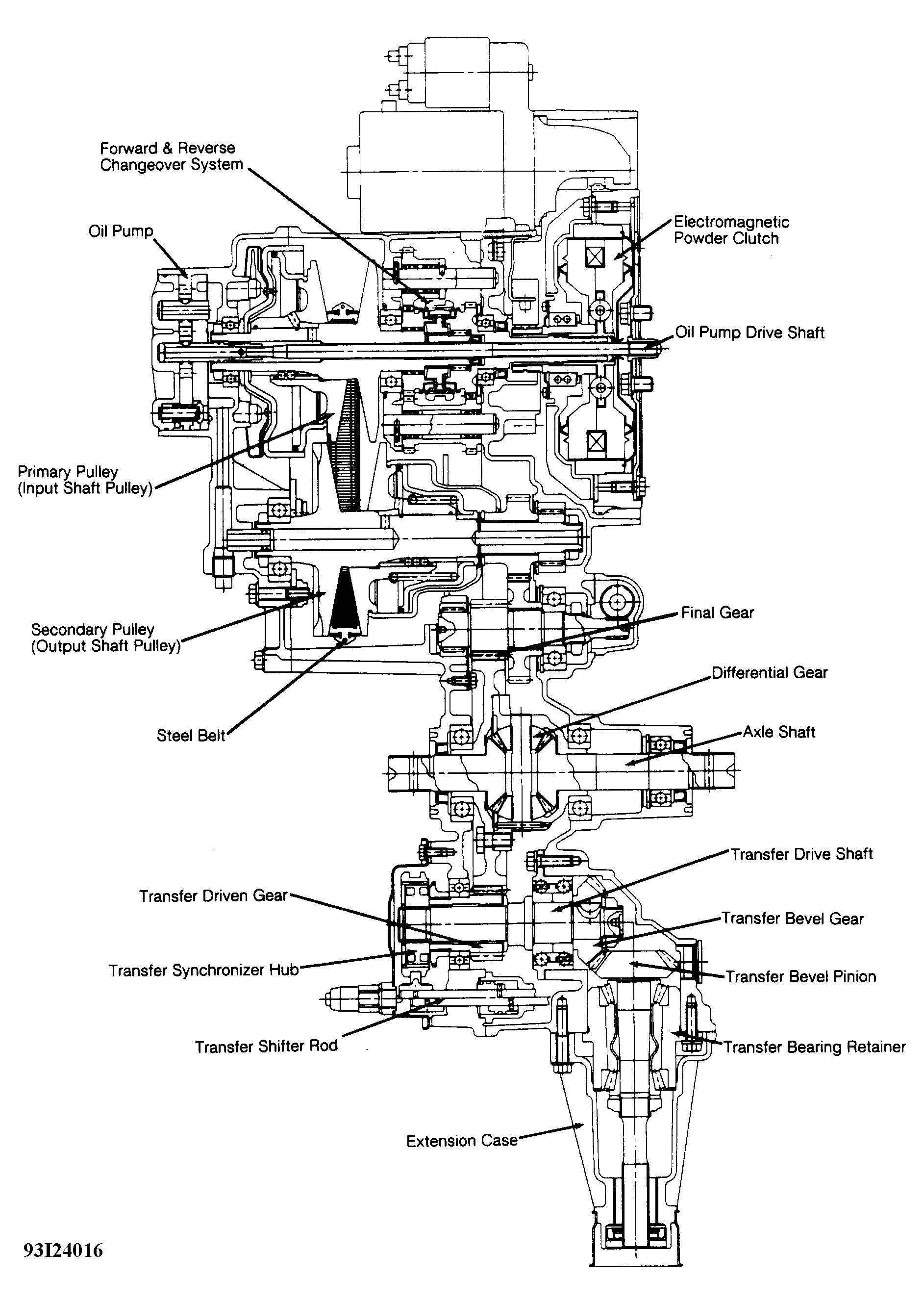 Forward & Reverse Changeover System

Oil Pump

Electromagnetic Powder Clutch

Oil Pump Drive Shaft

Primary Pulley (Input Shaft Pulley)

Secondary Pulley (Output Shaft Pulley)

Final Gear

Differential Gear

Steel Belt

Axle Shaft

Transfer Drive Shaft

Transfer Driven Gear

Transfer Bevel Gear

Transfer Synchronizer Hub

Transfer Bevel Pinion

Transfer Shifter Rod

Transfer Bearing Retainer

Extension Case

93I24016