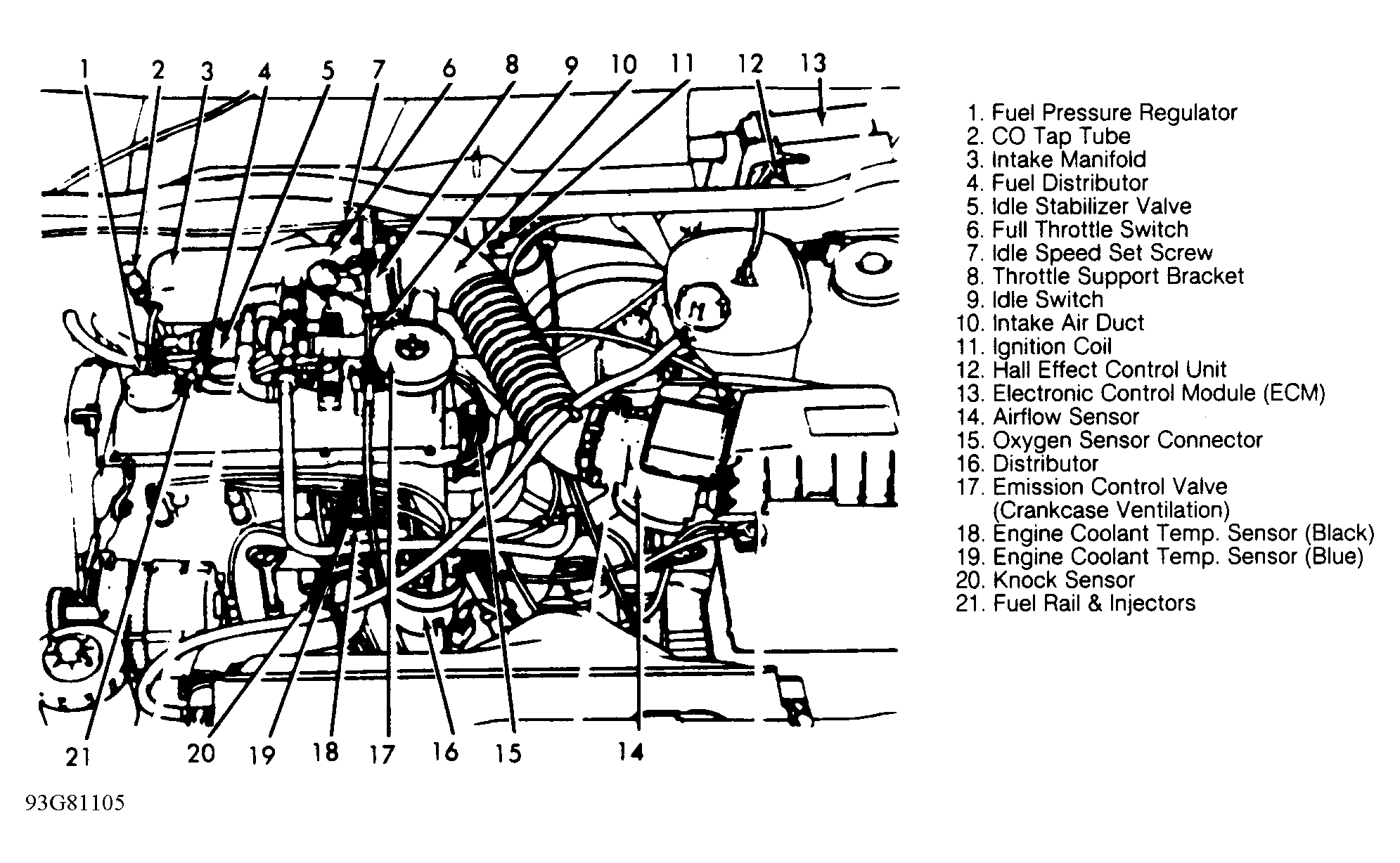 1 2 3 4 5 7 6 8 9 10 11 12 13

21 20 19 18 17 16 15 14

1. Fuel Pressure Regulator
2. CO Tap Tube
3. Intake Manifold
4. Fuel Distributor
5. Idle Stabilizer Valve
6. Full Throttle Switch
7. Idle Speed Set Screw
8. Throttle Support Bracket
9. Idle Switch
10. Intake Air Duct
11. Ignition Coil
12. Hall Effect Control Unit
13. Electronic Control Module (ECM)
14. Airflow Sensor
15. Oxygen Sensor Connector
16. Distributor
17. Emission Control Valve (Crankcase Ventilation)
18. Engine Coolant Temp. Sensor (Black)
19. Engine Coolant Temp. Sensor (Blue)
20. Knock Sensor
21. Fuel Rail & Injectors

93G81105