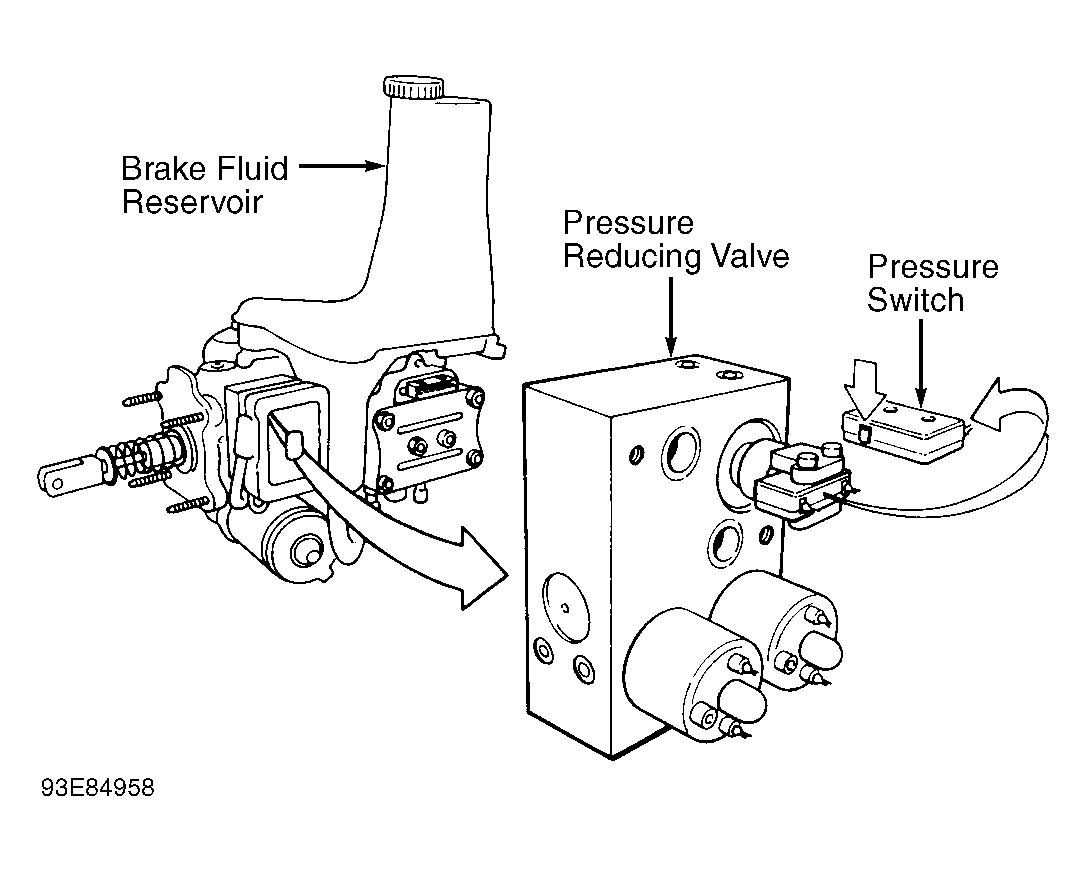 Brake Fluid Reservoir

Pressure Reducing Valve

Pressure Switch

93E84958