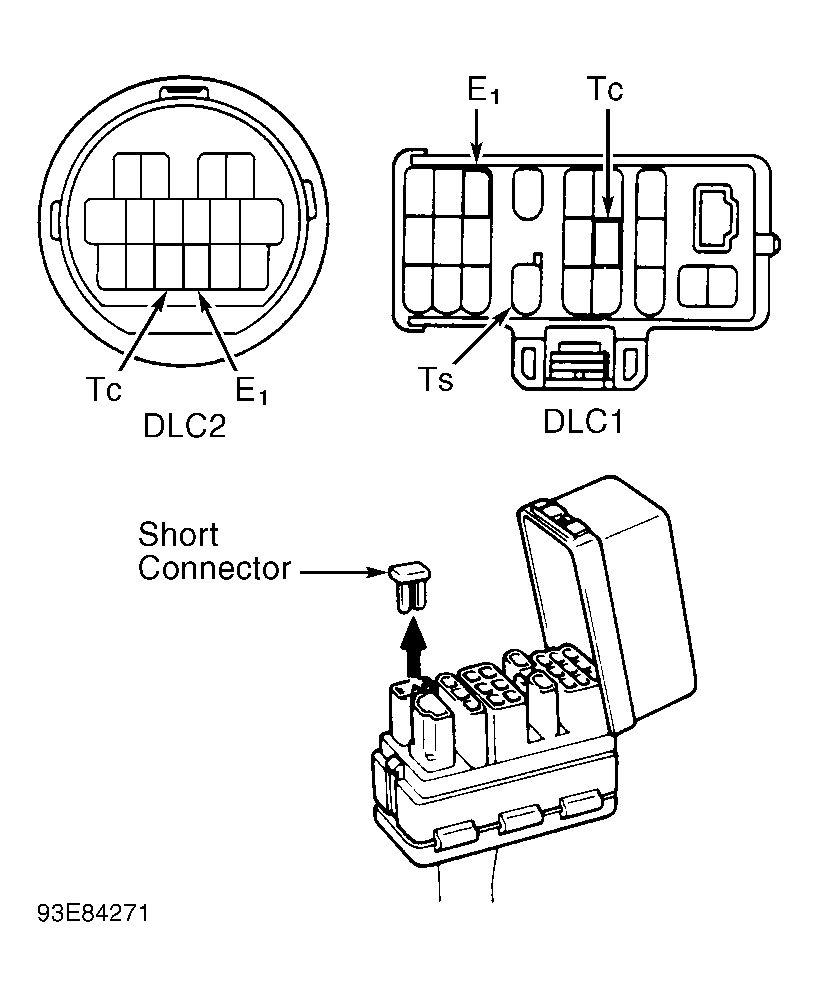 $E_1$
Tc
Tc
$E_1$
DLC2
Ts
DLC1
Short Connector
93E84271