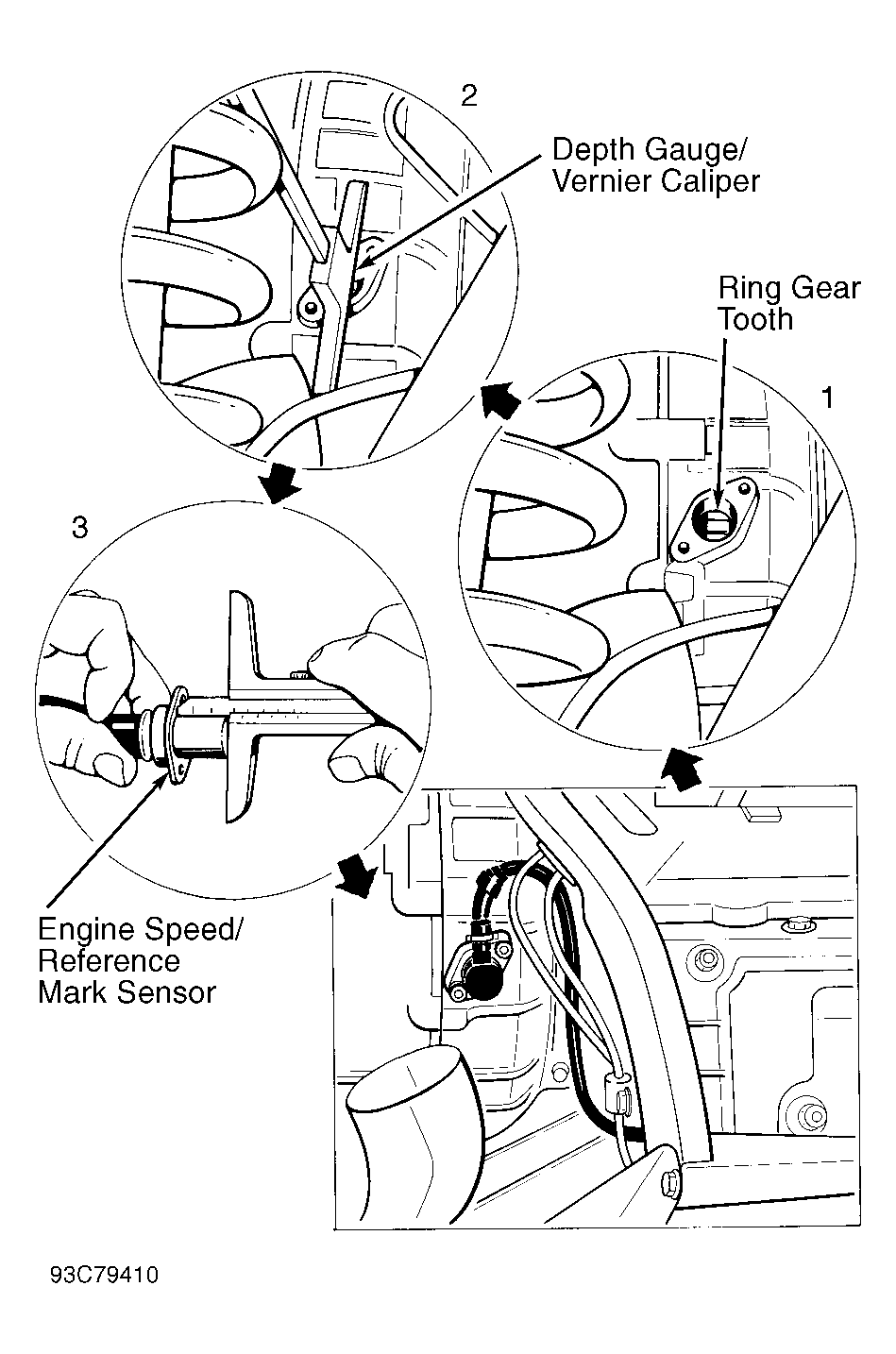 2

Depth Gauge/
Vernier Caliper

Ring Gear
Tooth

1

3

Engine Speed/
Reference
Mark Sensor

93C79410