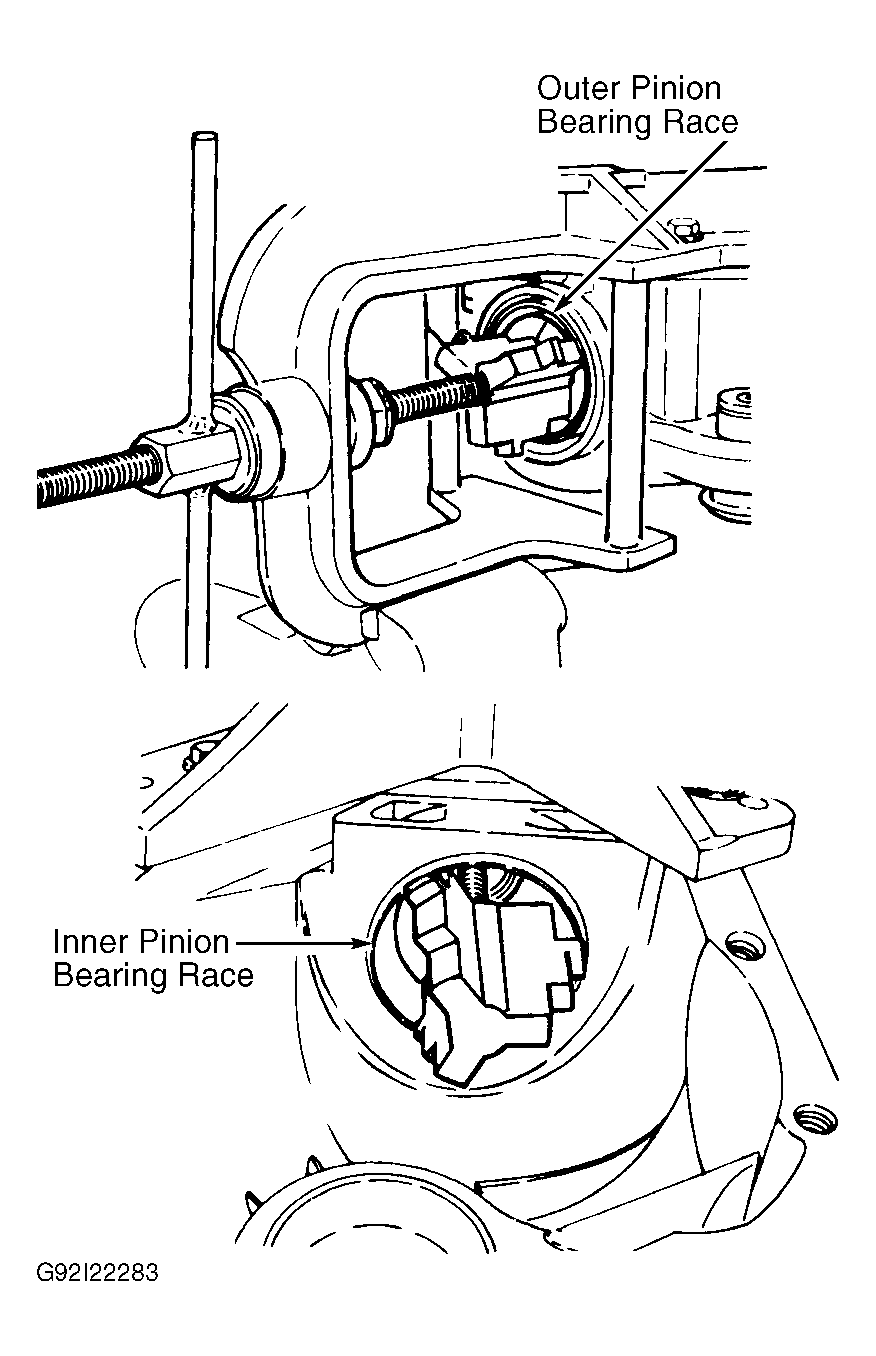 Outer Pinion Bearing Race

Inner Pinion Bearing Race

G92I22283