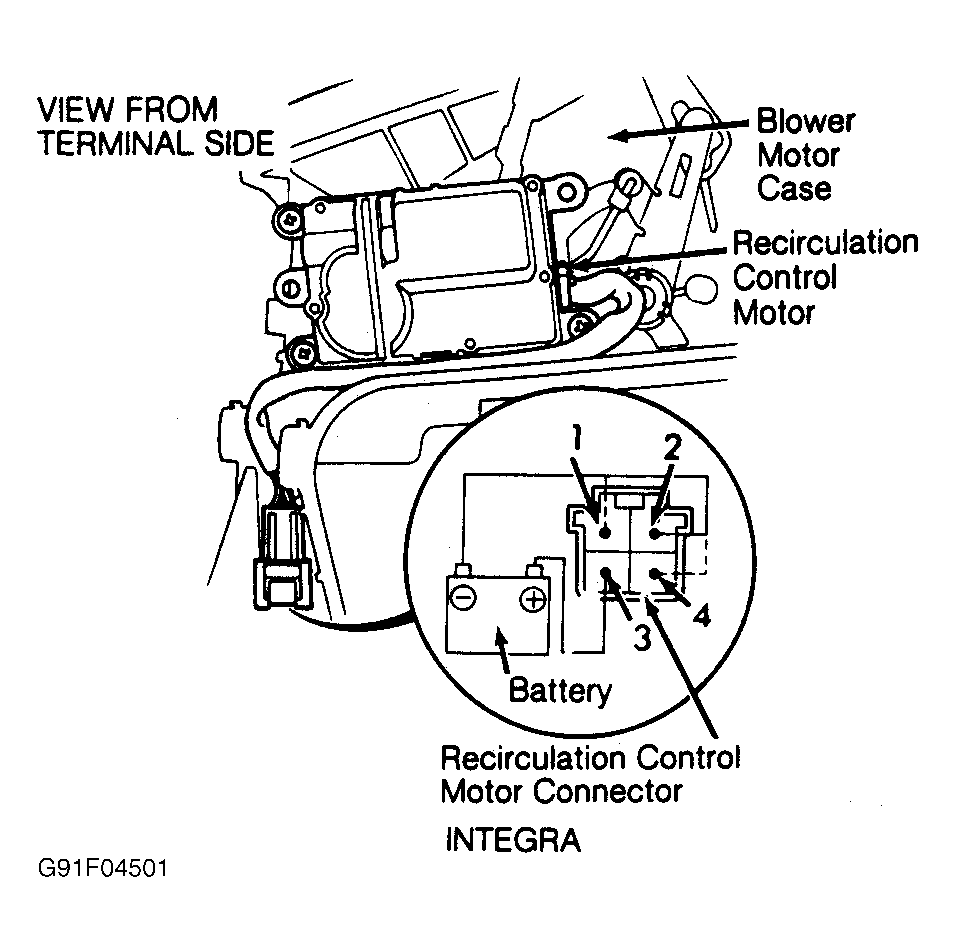 VIEW FROM TERMINAL SIDE

Blower Motor Case

Recirculation Control Motor

1
2
3
4

Battery

Recirculation Control Motor Connector

INTEGRA

G91F04501