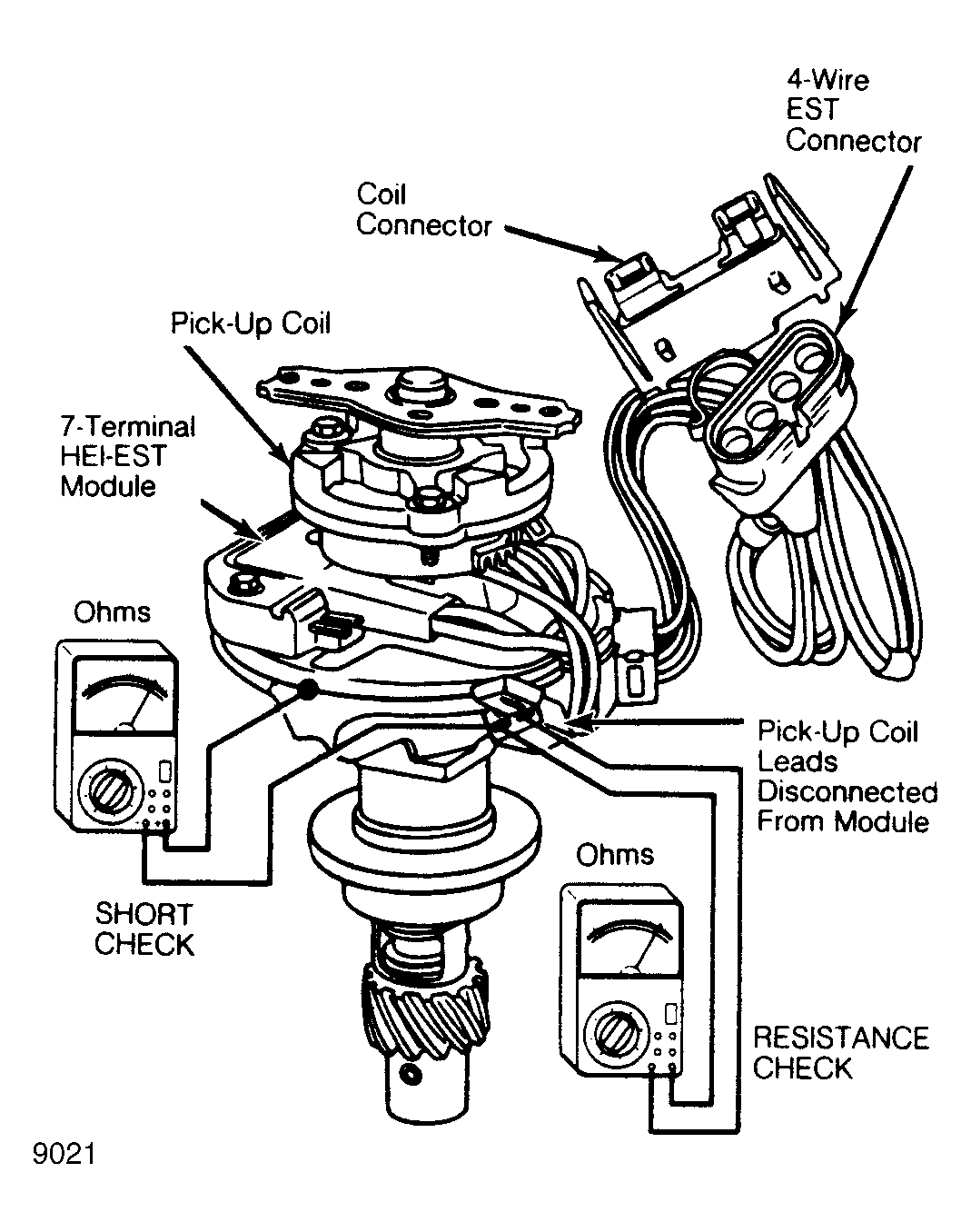 4-Wire
EST
Connector

Coil
Connector

Pick-Up Coil

7-Terminal
HEI-EST
Module

Ohms

Pick-Up Coil
Leads
Disconnected
From Module

Ohms

SHORT
CHECK

RESISTANCE
CHECK

9021