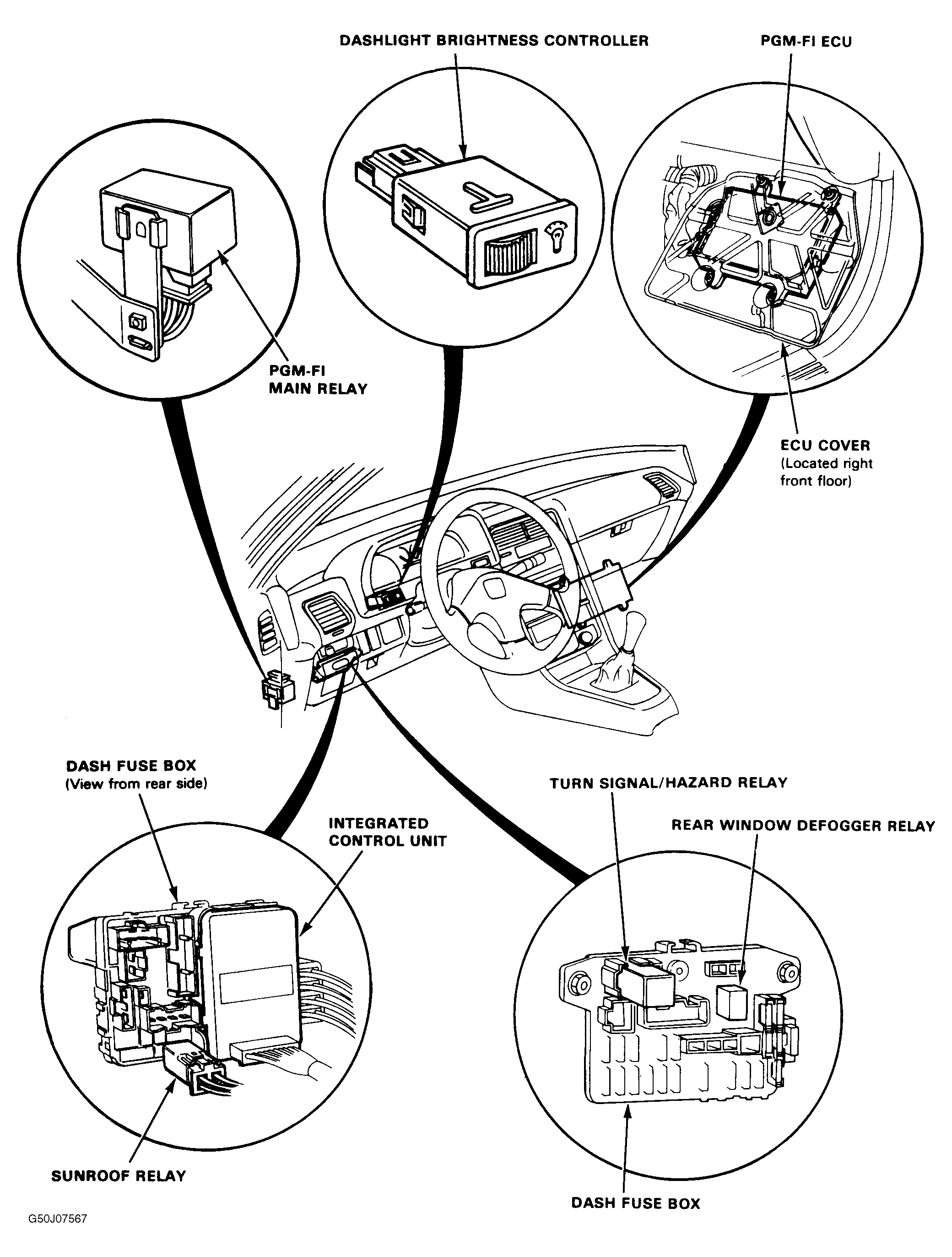 DASHLIGHT BRIGHTNESS CONTROLLER

PGM-FI ECU

PGM-FI
MAIN RELAY

ECU COVER
(Located right front floor)

DASH FUSE BOX
(View from rear side)

INTEGRATED
CONTROL UNIT

TURN SIGNAL/HAZARD RELAY

REAR WINDOW DEFOGGER RELAY

SUNROOF RELAY

DASH FUSE BOX

G50J07567