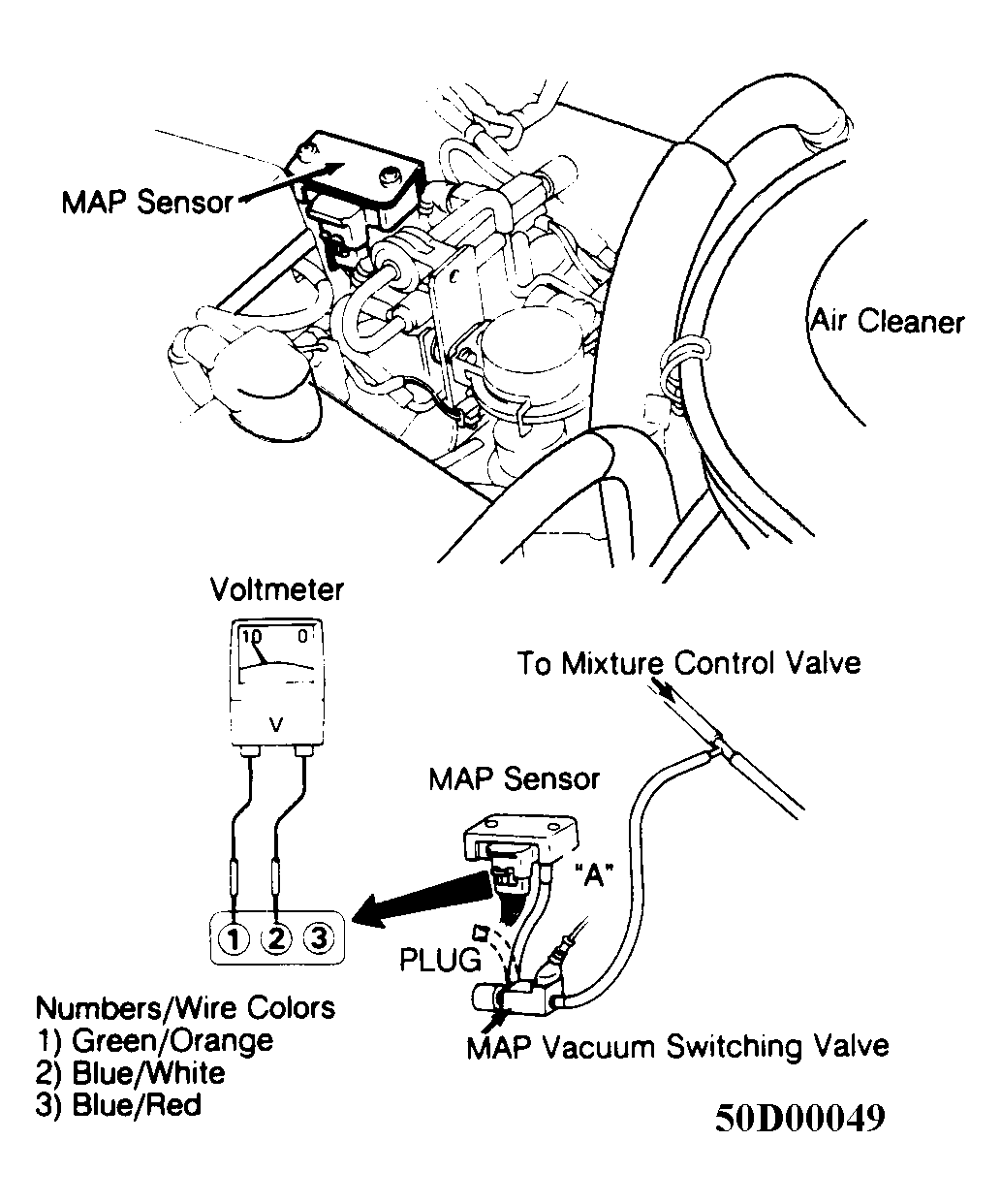 MAP Sensor

Air Cleaner

Voltmeter

10 0

V

To Mixture Control Valve

MAP Sensor

"A"

1 2 3

PLUG

MAP Vacuum Switching Valve

Numbers/Wire Colors
1) Green/Orange
2) Blue/White
3) Blue/Red

50D00049