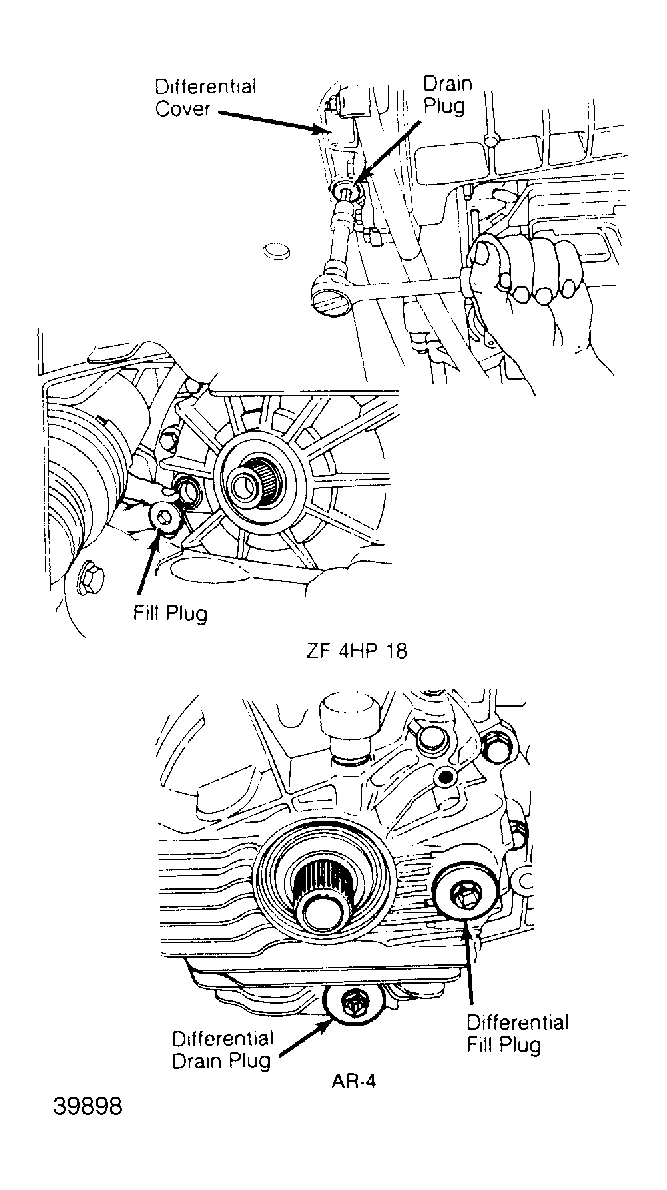 Differential Cover

Drain Plug

Fill Plug

ZF 4HP 18

Differential Drain Plug

Differential Fill Plug

AR-4

39898