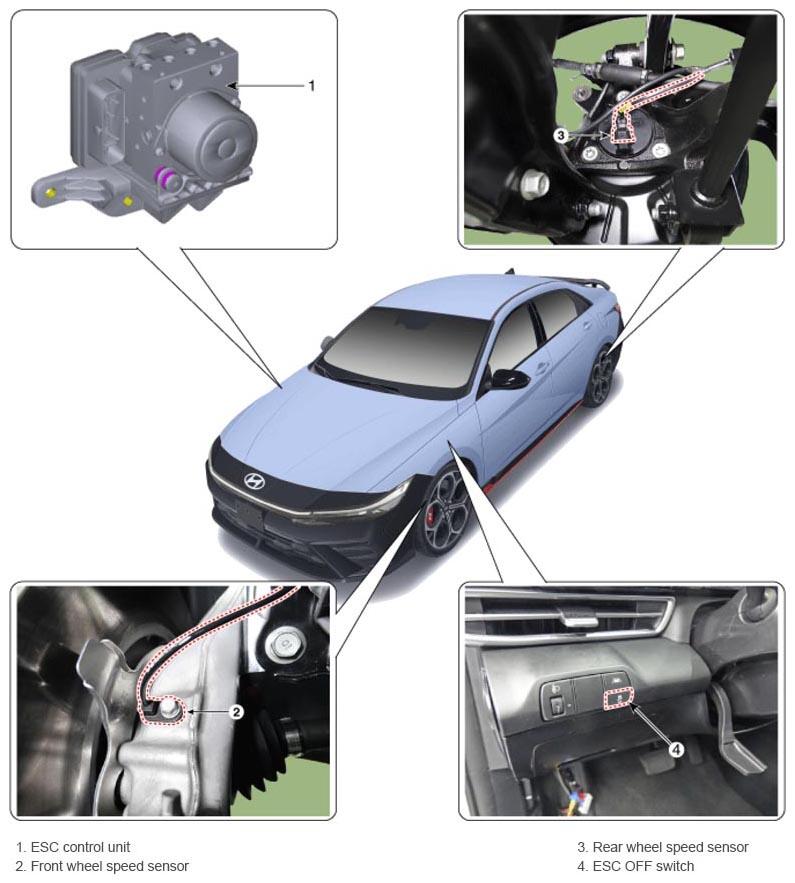 1

3

2

4

1. ESC control unit
2. Front wheel speed sensor

3. Rear wheel speed sensor
4. ESC OFF switch