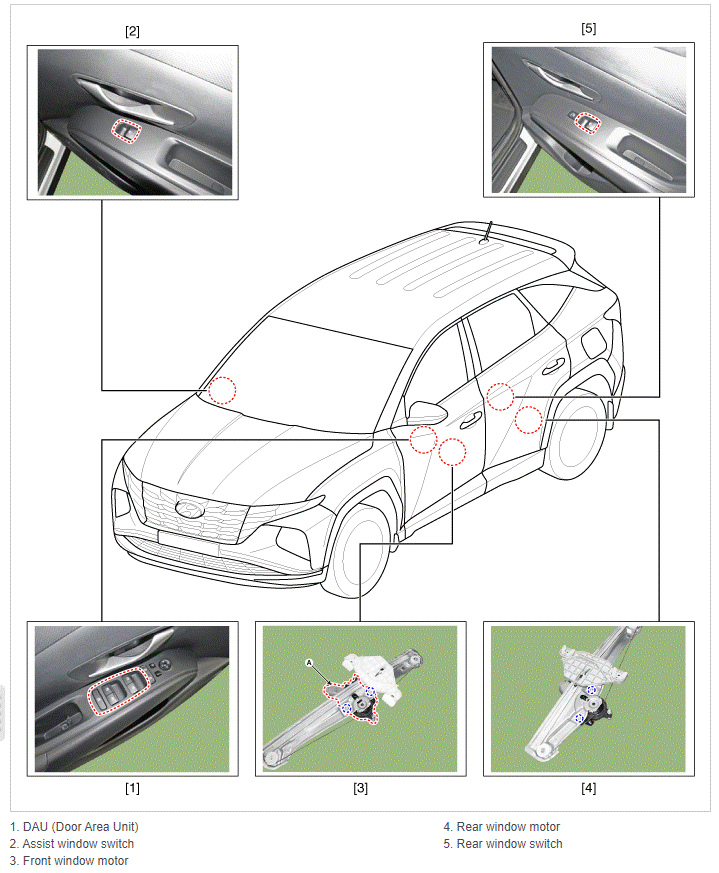 [2]

[5]

A

[1]

[3]

[4]

1. DAU (Door Area Unit)
2. Assist window switch
3. Front window motor

4. Rear window motor
5. Rear window switch