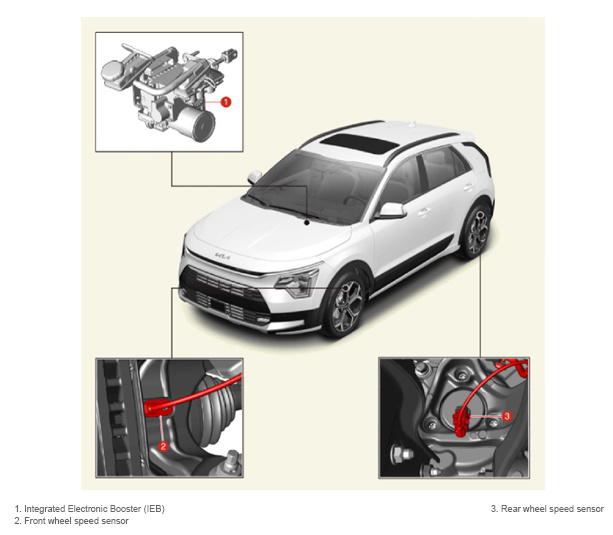 1

KIA

2

3

1. Integrated Electronic Booster (IEB)
2. Front wheel speed sensor

3. Rear wheel speed sensor