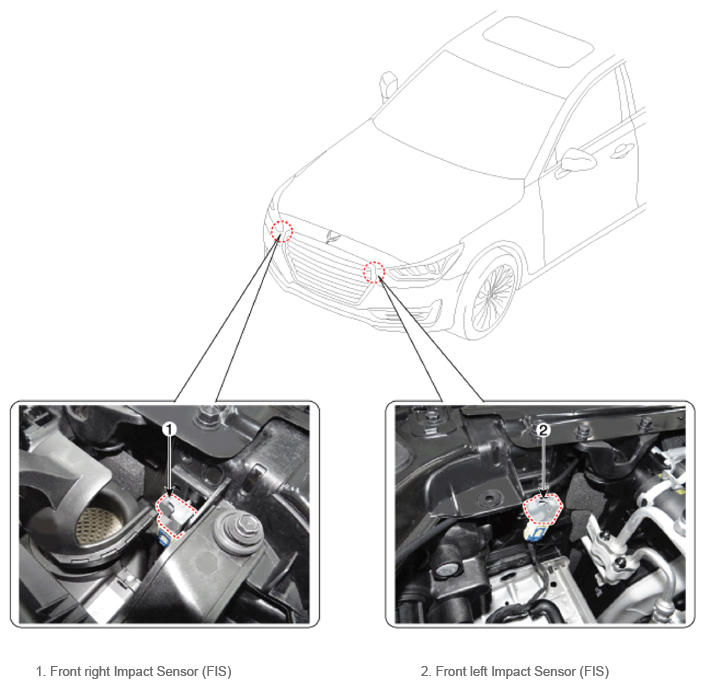 1

2

1. Front right Impact Sensor (FIS)

2. Front left Impact Sensor (FIS)