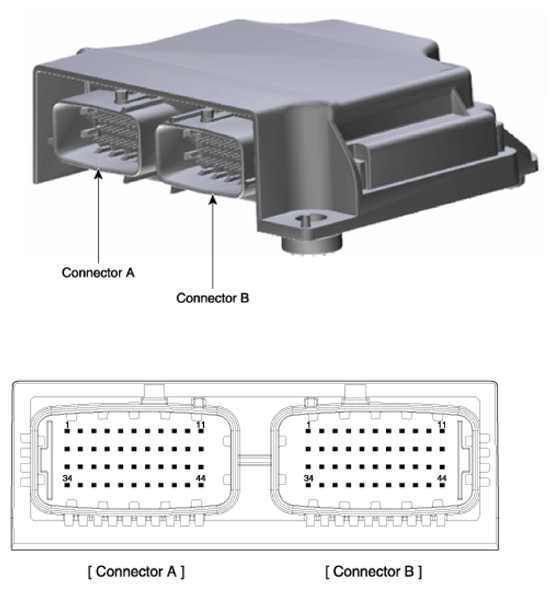 Connector A

Connector B

1

11

34

44

1

11

34

44

[ Connector A ]

[ Connector B ]