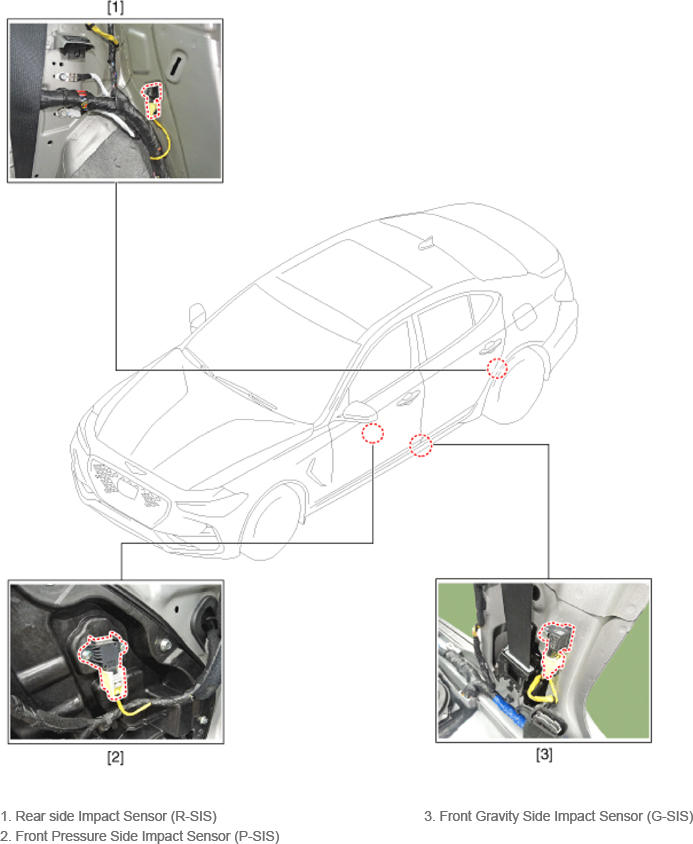 [1]

[2]

[3]

1. Rear side Impact Sensor (R-SIS)
2. Front Pressure Side Impact Sensor (P-SIS)

3. Front Gravity Side Impact Sensor (G-SIS)