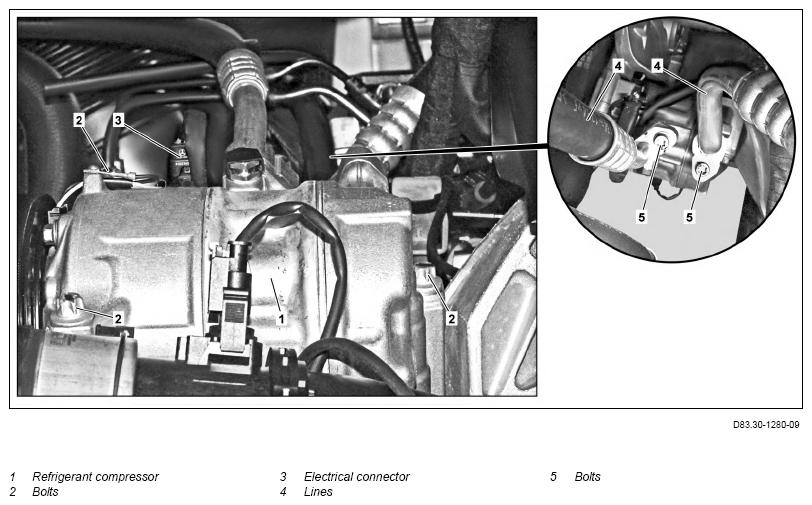 2
3
2
1
2
4
4
5
5

D83.30-1280-09

1 Refrigerant compressor
2 Bolts

3 Electrical connector
4 Lines

5 Bolts