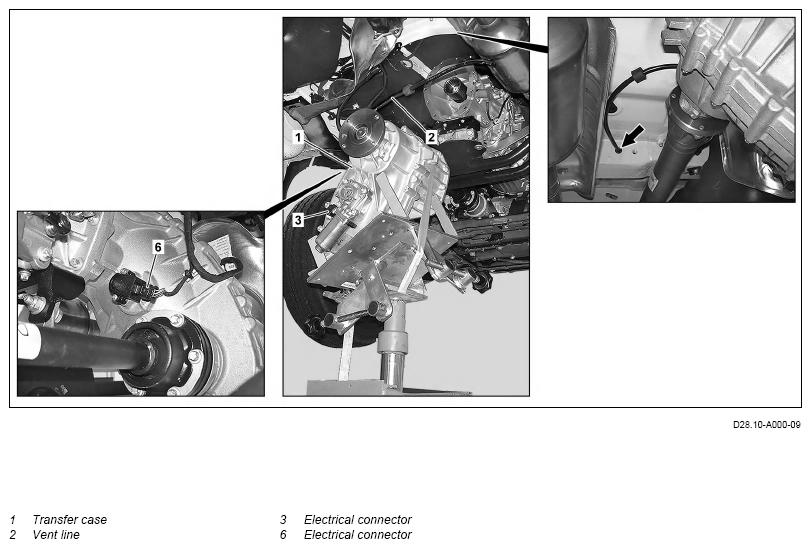 1

2

3

6

D28.10-A000-09

1 Transfer case
2 Vent line

3 Electrical connector
6 Electrical connector