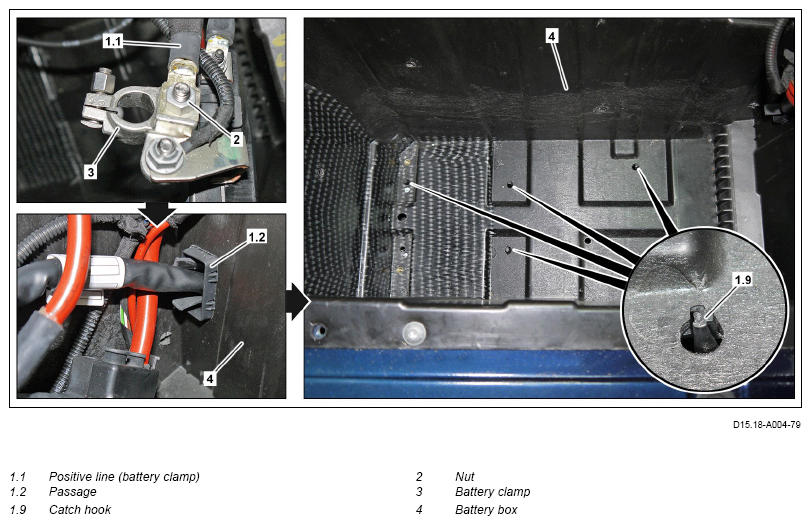 1.1
2
3
1.2
4
4
1.9

D15.18-A004-79

1.1 Positive line (battery clamp)
1.2 Passage
1.9 Catch hook

2 Nut
3 Battery clamp
4 Battery box