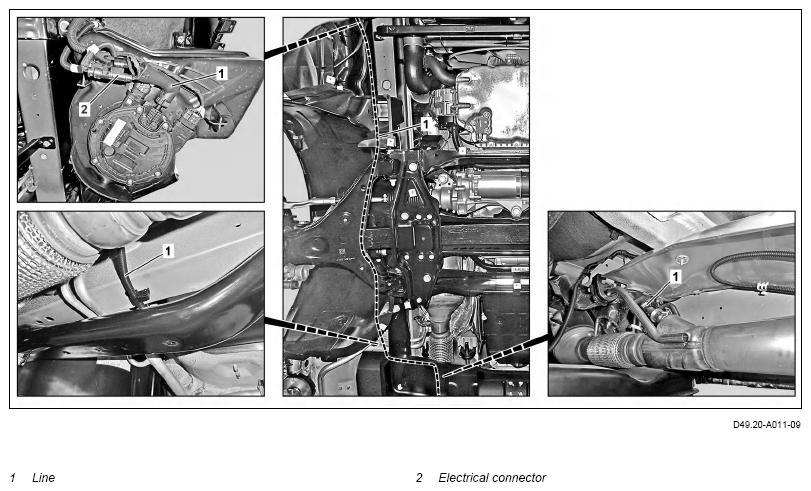 1

2

1

1

1

D49.20-A011-09

1 Line

2 Electrical connector