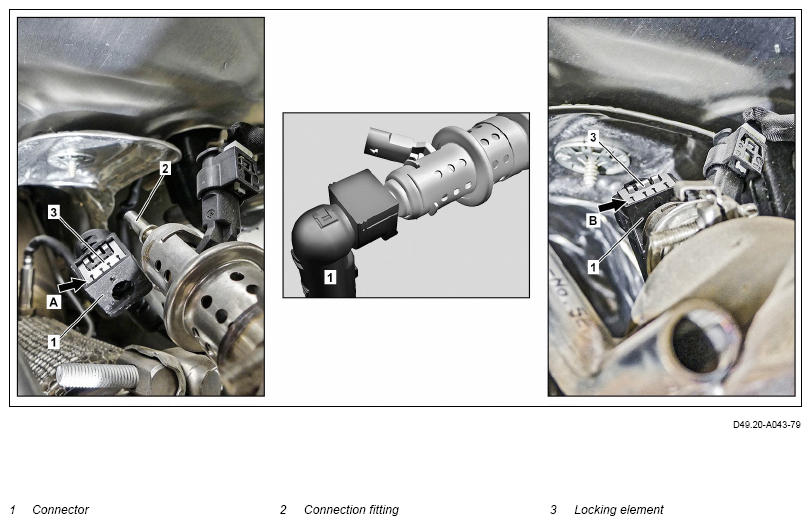 2
3
A
1

1

3
B
1

D49.20-A043-79

1 Connector
2 Connection fitting
3 Locking element