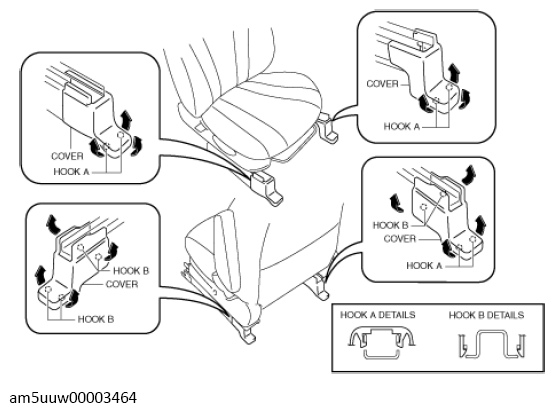 COVER
HOOK A

COVER
HOOK A

HOOK B
COVER
HOOK B

HOOK B
COVER
HOOK A

HOOK A DETAILS
HOOK B DETAILS

am5uuw00003464