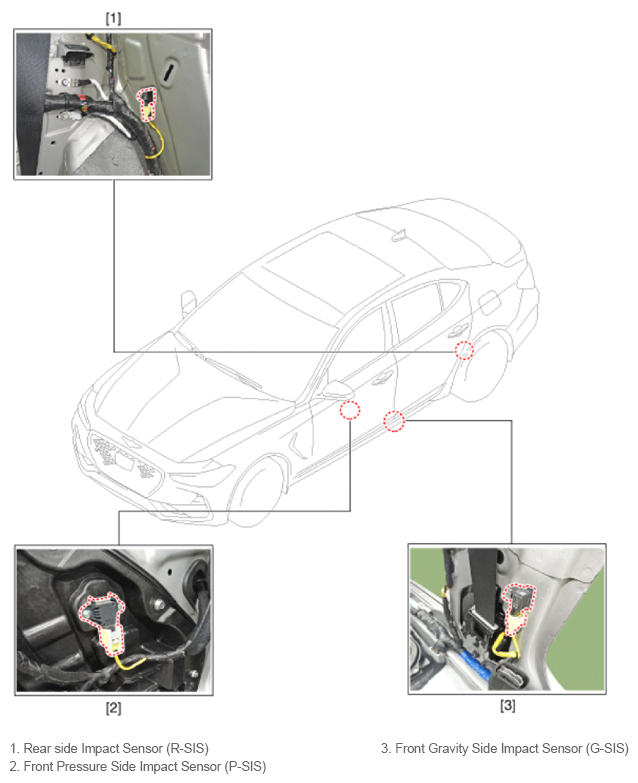 [1]

[2]

[3]

1. Rear side Impact Sensor (R-SIS)
2. Front Pressure Side Impact Sensor (P-SIS)

3. Front Gravity Side Impact Sensor (G-SIS)