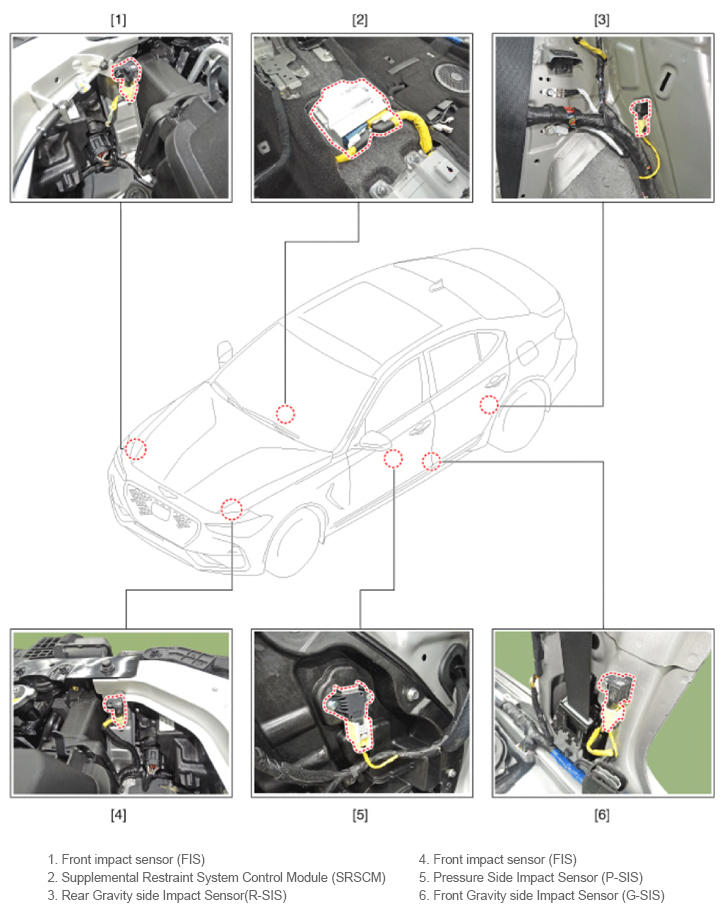 [1]

[2]

[3]

[4]

[5]

[6]

1. Front impact sensor (FIS)
2. Supplemental Restraint System Control Module (SRSCM)
3. Rear Gravity side Impact Sensor(R-SIS)

4. Front impact sensor (FIS)
5. Pressure Side Impact Sensor (P-SIS)
6. Front Gravity side Impact Sensor (G-SIS)