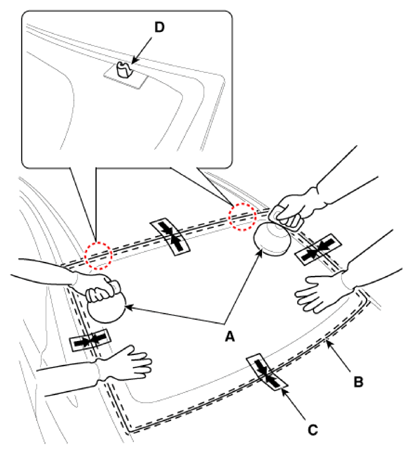 D
A
B
C