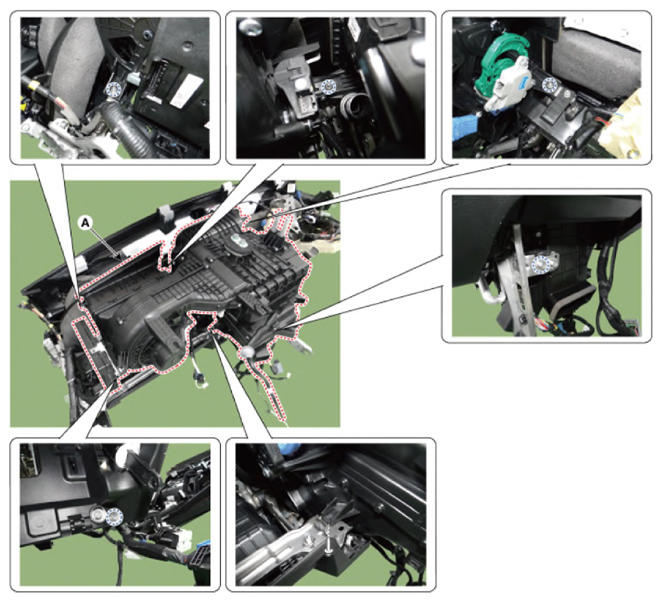 A