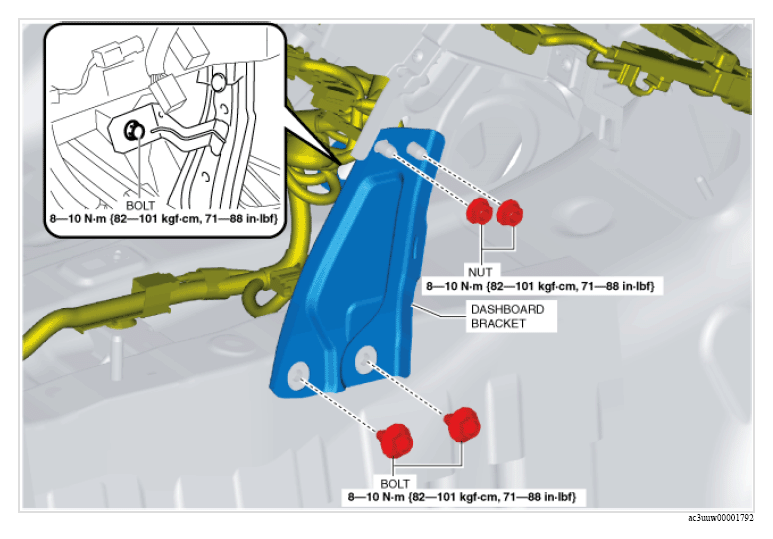 BOLT
8—10 N·m {82—101 kgf·cm, 71—88 in·lbf}

NUT
8—10 N·m {82—101 kgf·cm, 71—88 in·lbf}

DASHBOARD BRACKET

BOLT
8—10 N·m {82—101 kgf·cm, 71—88 in·lbf}

ac3uuw00001792