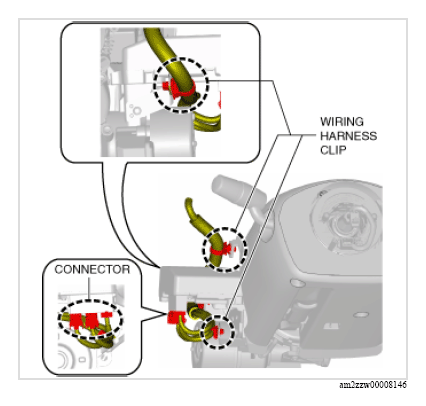 WIRING HARNESS CLIP

CONNECTOR

am2zzw00008146