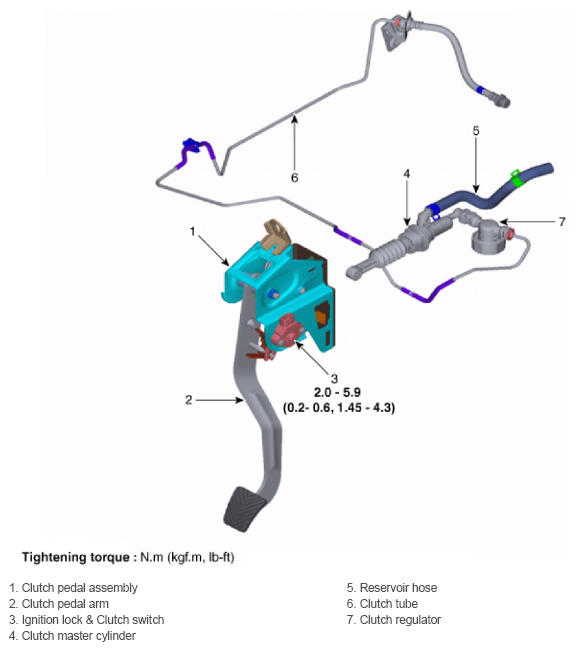 5

6

4

7

1

3

2.0 - 5.9
(0.2- 0.6, 1.45 - 4.3)

2

Tightening torque : N.m (kgf.m, lb-ft)

1. Clutch pedal assembly
2. Clutch pedal arm
3. Ignition lock & Clutch switch
4. Clutch master cylinder

5. Reservoir hose
6. Clutch tube
7. Clutch regulator