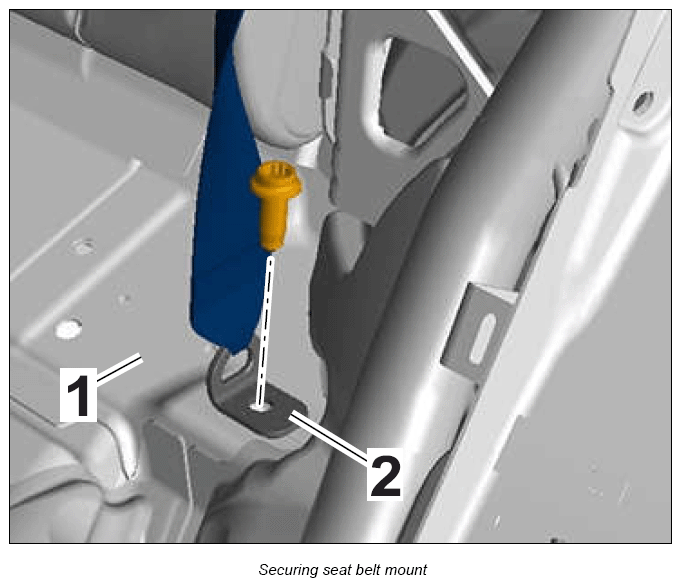 1

2

Securing seat belt mount