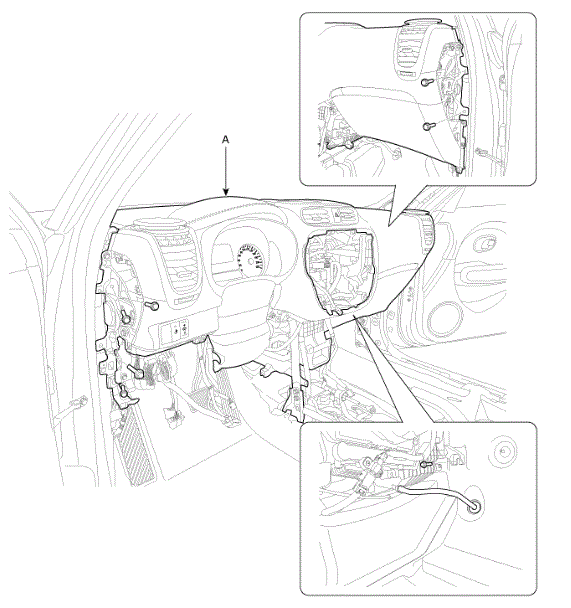 A