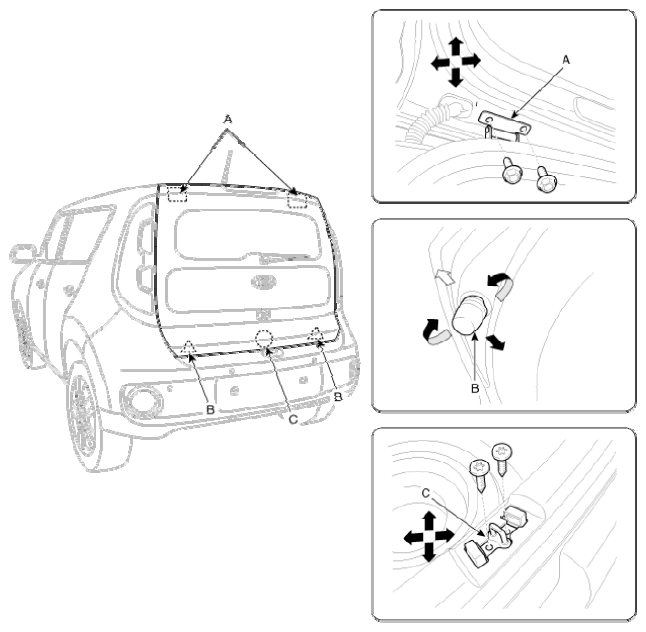 A

B

C

B

A

B

C